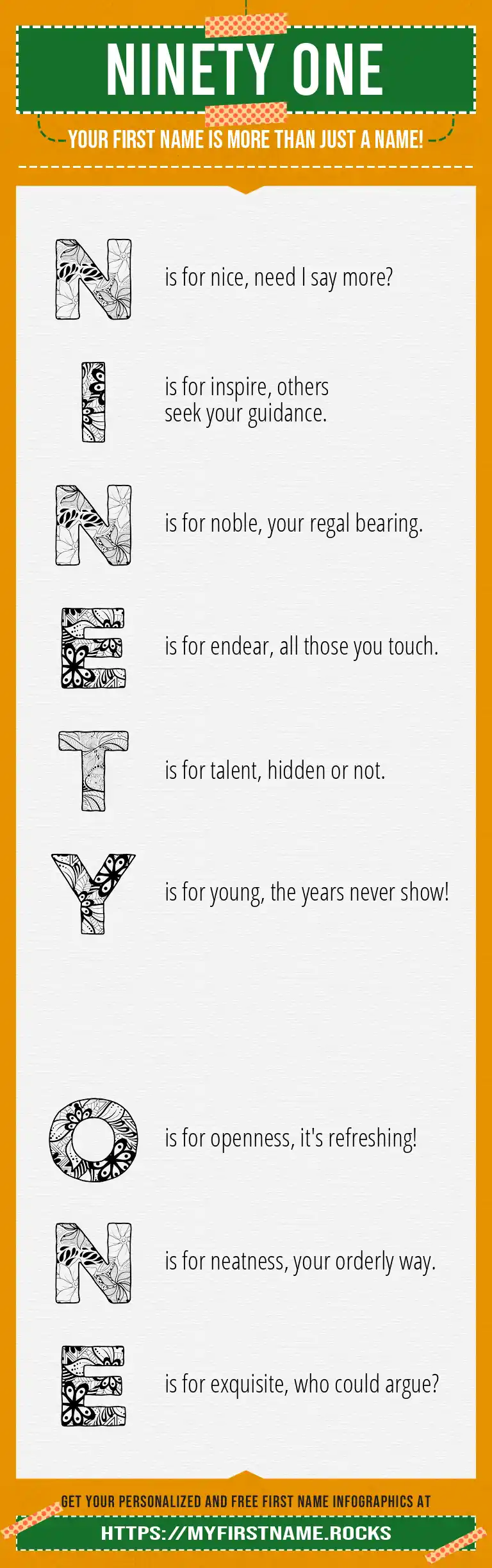 NINETY ONE

YOUR FIRST NAME IS MORE THAN JUST A NAME!

N is for nice, need I say more?

I is for inspire, others seek your guidance.

N is for noble, your regal bearing.

E is for endear, all those you touch.

T is for talent, hidden or not.

Y is for young, the years never show!

O is for openness, it's refreshing!

N is for neatness, your orderly way.

E is for exquisite, who could argue?

GET YOUR PERSONALIZED AND FREE FIRST NAME INFOGRAPHICS AT

HTTPS://MYFIRSTNAME.ROCKS