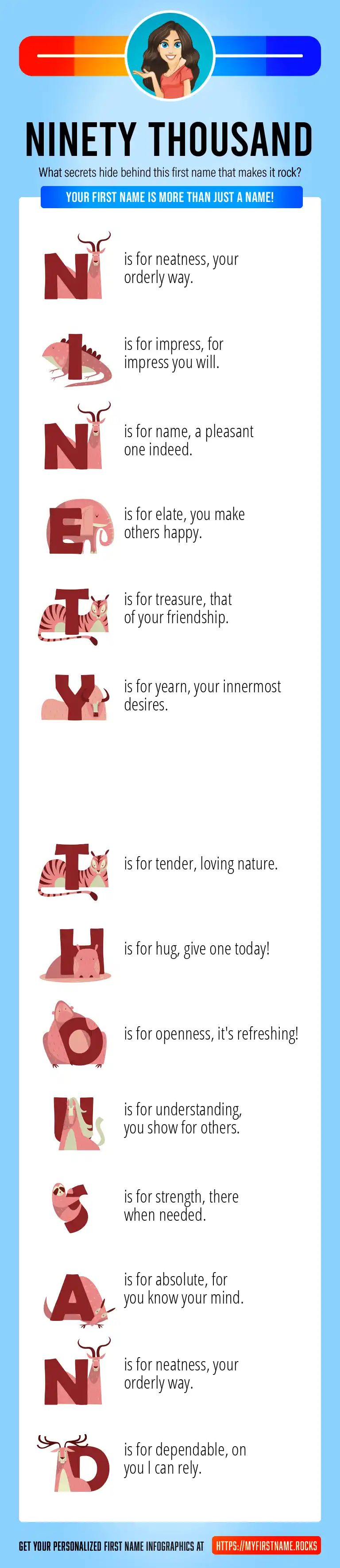 NINETY THOUSAND

What secrets hide behind this first name that makes it rock?

YOUR FIRST NAME IS MORE THAN JUST A NAME!

N is for neatness, your orderly way.

I is for impress, for impress you will.

N is for name, a pleasant one indeed.

E is for elate, you make others happy.

T is for treasure, that of your friendship.

Y is for yearn, your innermost desires.

T is for tender, loving nature.

H is for hug, give one today!

O is for openness, it's refreshing!

U is for understanding, you show for others.

S is for strength, there when needed.

A is for absolute, for you know your mind.

N is for neatness, your orderly way.

D is for dependable, on you I can rely.

GET YOUR PERSONALIZED FIRST NAME INFOGRAPHICS AT HTTPS://MYFIRSTNAME.ROCKS