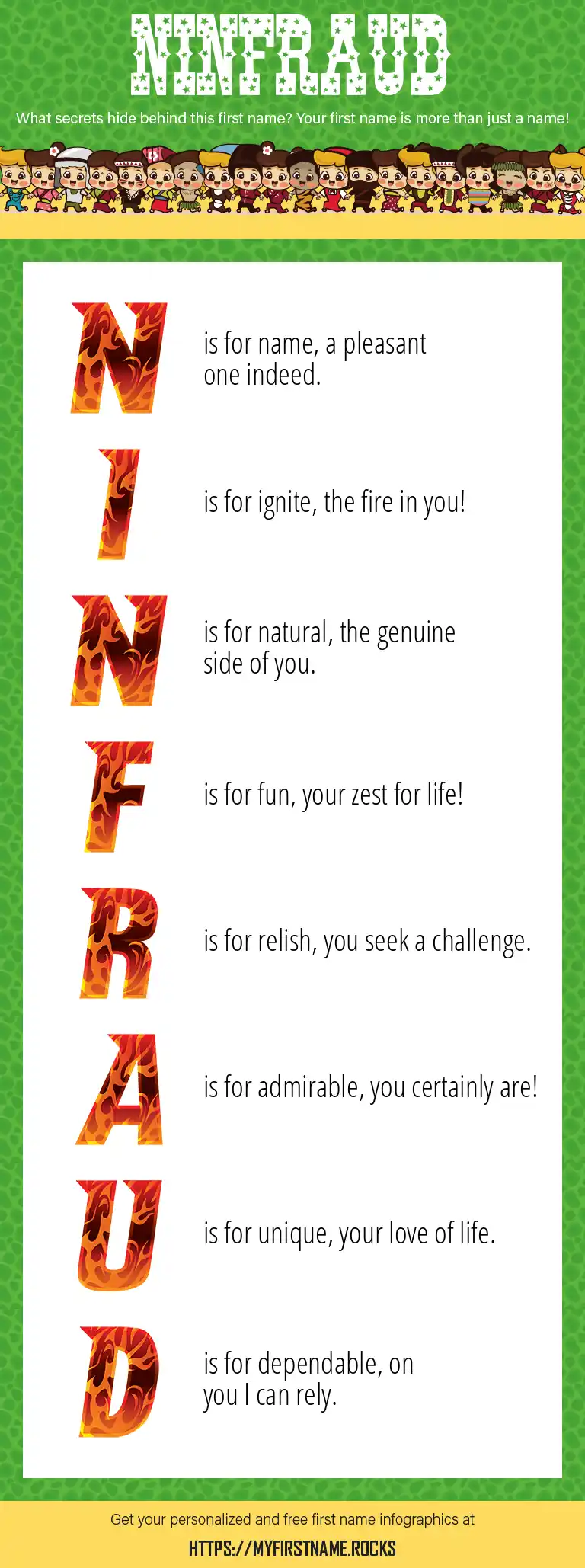 NINFRAUD

What secrets hide behind this first name? Your first name is more than just a name!

N is for name, a pleasant one indeed.

I is for ignite, the fire in you!

N is for natural, the genuine side of you.

F is for fun, your zest for life!

R is for relish, you seek a challenge.

A is for admirable, you certainly are!

U is for unique, your love of life.

D is for dependable, on you I can rely.

Get your personalized and free first name infographics at

HTTPS://MYFIRSTNAME.ROCKS