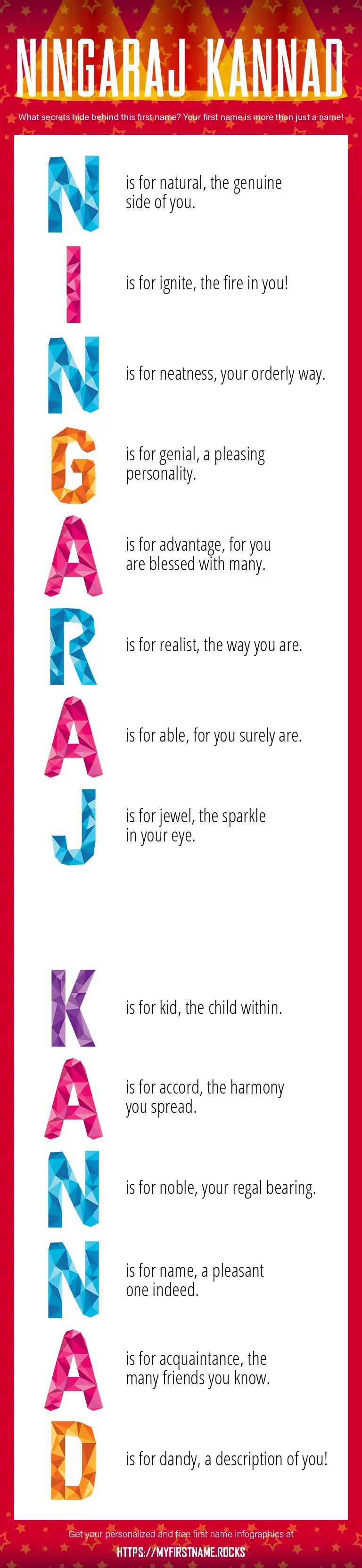 NINGARAJ KANNAD

What secrets hide behind this first name? Your first name is more than just a name!

N is for natural, the genuine side of you.

I is for ignite, the fire in you!

N is for neatness, your orderly way.

G is for genial, a pleasing personality.

A is for advantage, for you are blessed with many.

R is for realist, the way you are.

A is for able, for you surely are.

J is for jewel, the sparkle in your eye.

K is for kid, the child within.

A is for accord, the harmony you spread.

N is for noble, your regal bearing.

N is for name, a pleasant one indeed.

A is for acquaintance, the many friends you know.

D is for dandy, a description of you!

Get your personalized and free first name infographics at

HTTPS://MYFIRSTNAME.ROCKS