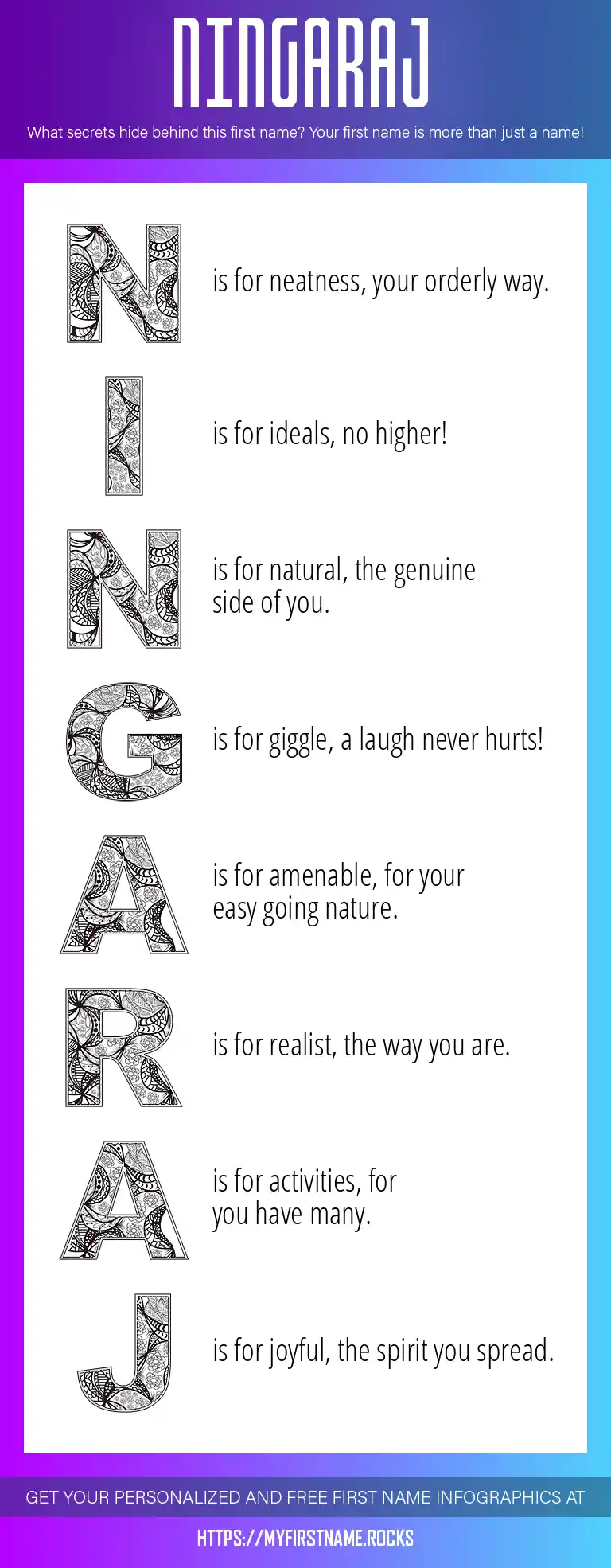 NINGARAJ

What secrets hide behind this first name? Your first name is more than just a name!

N is for neatness, your orderly way.

I is for ideals, no higher!

N is for natural, the genuine side of you.

G is for giggle, a laugh never hurts!

A is for amenable, for your easy going nature.

R is for realist, the way you are.

A is for activities, for you have many.

J is for joyful, the spirit you spread.

GET YOUR PERSONALIZED AND FREE FIRST NAME INFOGRAPHICS AT

HTTPS://MYFIRSTNAME.ROCKS