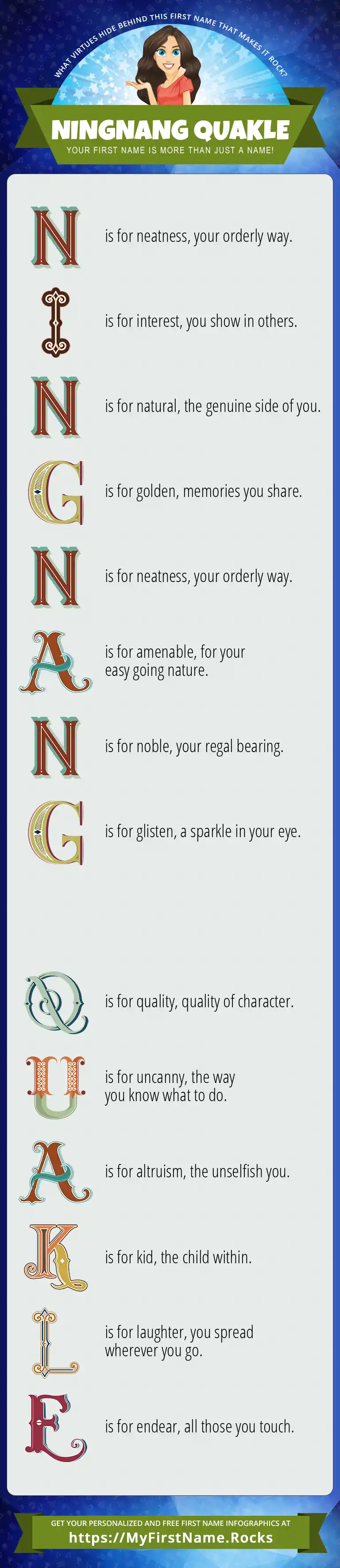 WHAT VIRTUES HIDE BEHIND THIS FIRST NAME THAT MAKES IT ROCK?

NINGNANG QUAKLE

YOUR FIRST NAME IS MORE THAN JUST A NAME!

N is for neatness, your orderly way.

I is for interest, you show in others.

N is for natural, the genuine side of you.

G is for golden, memories you share.

N is for neatness, your orderly way.

A is for amenable, for your easy going nature.

N is for noble, your regal bearing.

G is for glisten, a sparkle in your eye.

Q is for quality, quality of character.

U is for uncanny, the way you know what to do.

A is for altruism, the unselfish you.

K is for kid, the child within.

L is for laughter, you spread wherever you go.

E is for endear, all those you touch.

GET YOUR PERSONALIZED AND FREE FIRST NAME INFOGRAPHICS AT

https://MyFirstName.Rocks