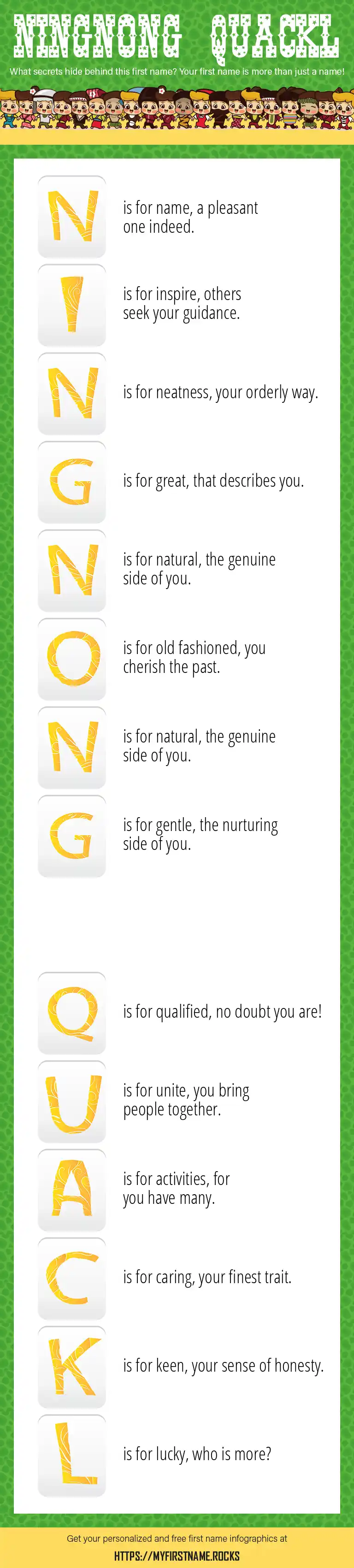 NINGNONG QUACKL

What secrets hide behind this first name? Your first name is more than just a name!

N is for name, a pleasant one indeed.

I is for inspire, others seek your guidance.

N is for neatness, your orderly way.

G is for great, that describes you.

N is for natural, the genuine side of you.

O is for old fashioned, you cherish the past.

N is for natural, the genuine side of you.

G is for gentle, the nurturing side of you.

Q is for qualified, no doubt you are!

U is for unite, you bring people together.

A is for activities, for you have many.

C is for caring, your finest trait.

K is for keen, your sense of honesty.

L is for lucky, who is more?

Get your personalized and free first name infographics at

HTTPS://MYFIRSTNAME.ROCKS