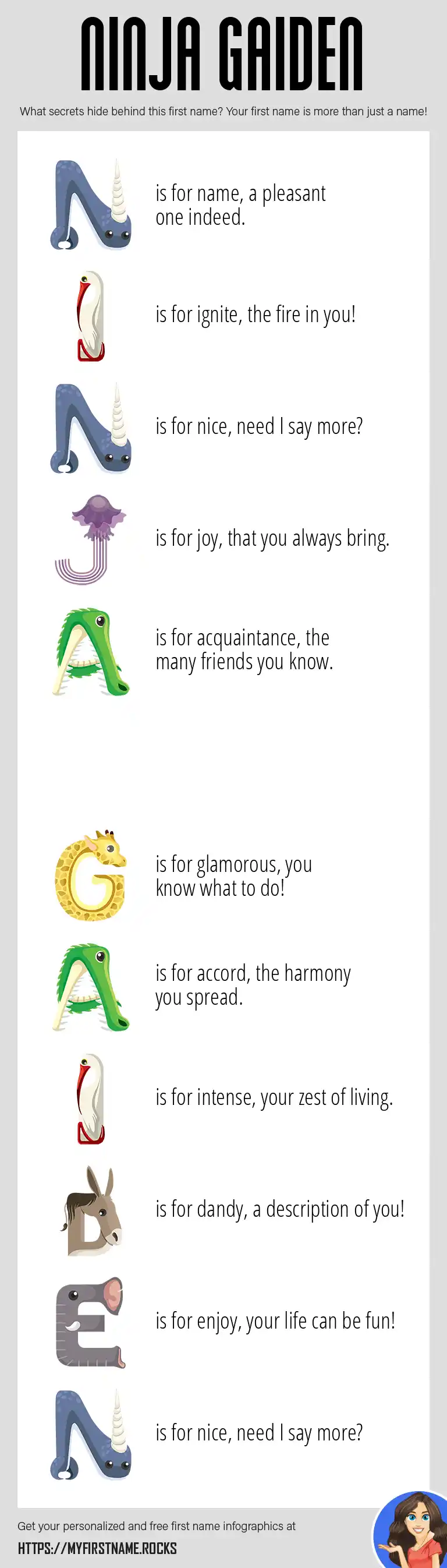 NINJA GAIDEN

What secrets hide behind this first name? Your first name is more than just a name!

N is for name, a pleasant one indeed.

I is for ignite, the fire in you!

N is for nice, need I say more?

J is for joy, that you always bring.

A is for acquaintance, the many friends you know.

G is for glamorous, you know what to do!

A is for accord, the harmony you spread.

I is for intense, your zest of living.

D is for dandy, a description of you!

E is for enjoy, your life can be fun!

N is for nice, need I say more?

Get your personalized and free first name infographics at

HTTPS://MYFIRSTNAME.ROCKS