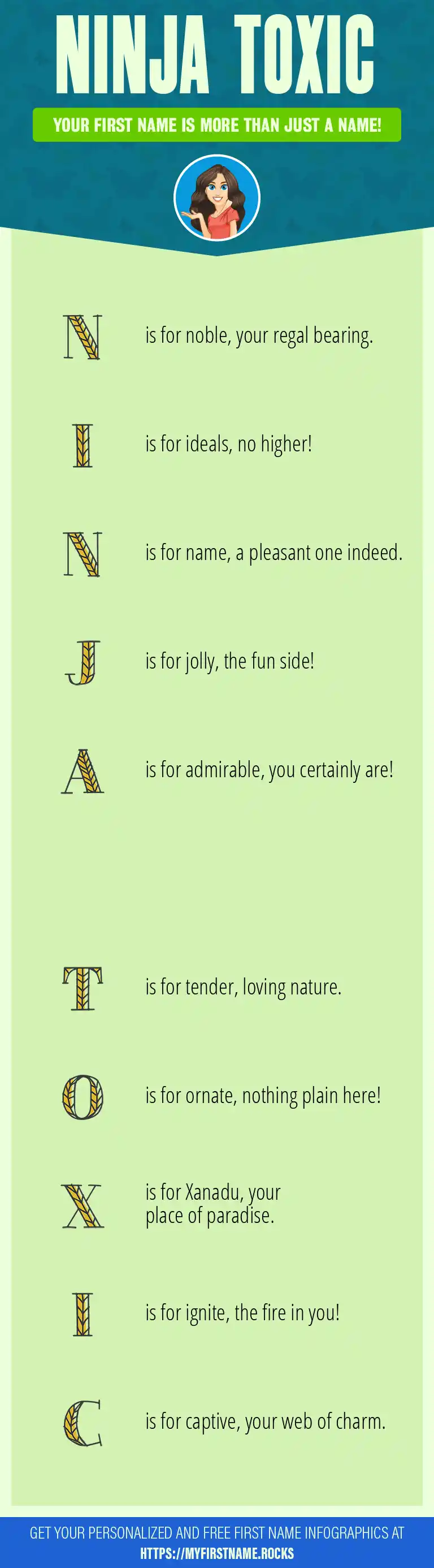 NINJA TOXIC

YOUR FIRST NAME IS MORE THAN JUST A NAME!

N is for noble, your regal bearing.

I is for ideals, no higher!

N is for name, a pleasant one indeed.

J is for jolly, the fun side!

A is for admirable, you certainly are!

T is for tender, loving nature.

O is for ornate, nothing plain here!

X is for Xanadu, your place of paradise.

I is for ignite, the fire in you!

C is for captive, your web of charm.

GET YOUR PERSONALIZED AND FREE FIRST NAME INFOGRAPHICS AT HTTPS://MYFIRSTNAME.ROCKS