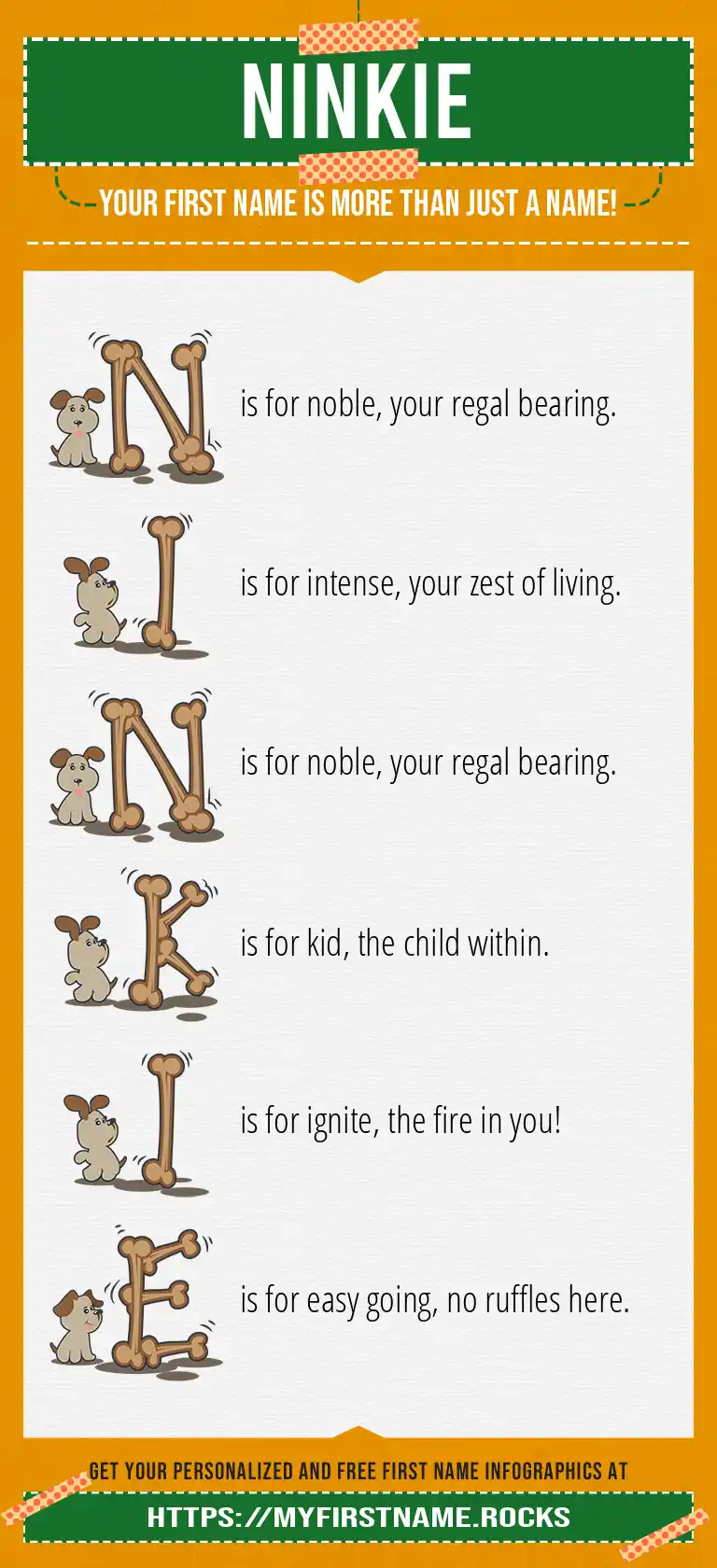 NINKIE

YOUR FIRST NAME IS MORE THAN JUST A NAME!

N is for noble, your regal bearing.

I is for intense, your zest of living.

N is for noble, your regal bearing.

K is for kid, the child within.

I is for ignite, the fire in you!

E is for easy going, no ruffles here.

GET YOUR PERSONALIZED AND FREE FIRST NAME INFOGRAPHICS AT

HTTPS://MYFIRSTNAME.ROCKS