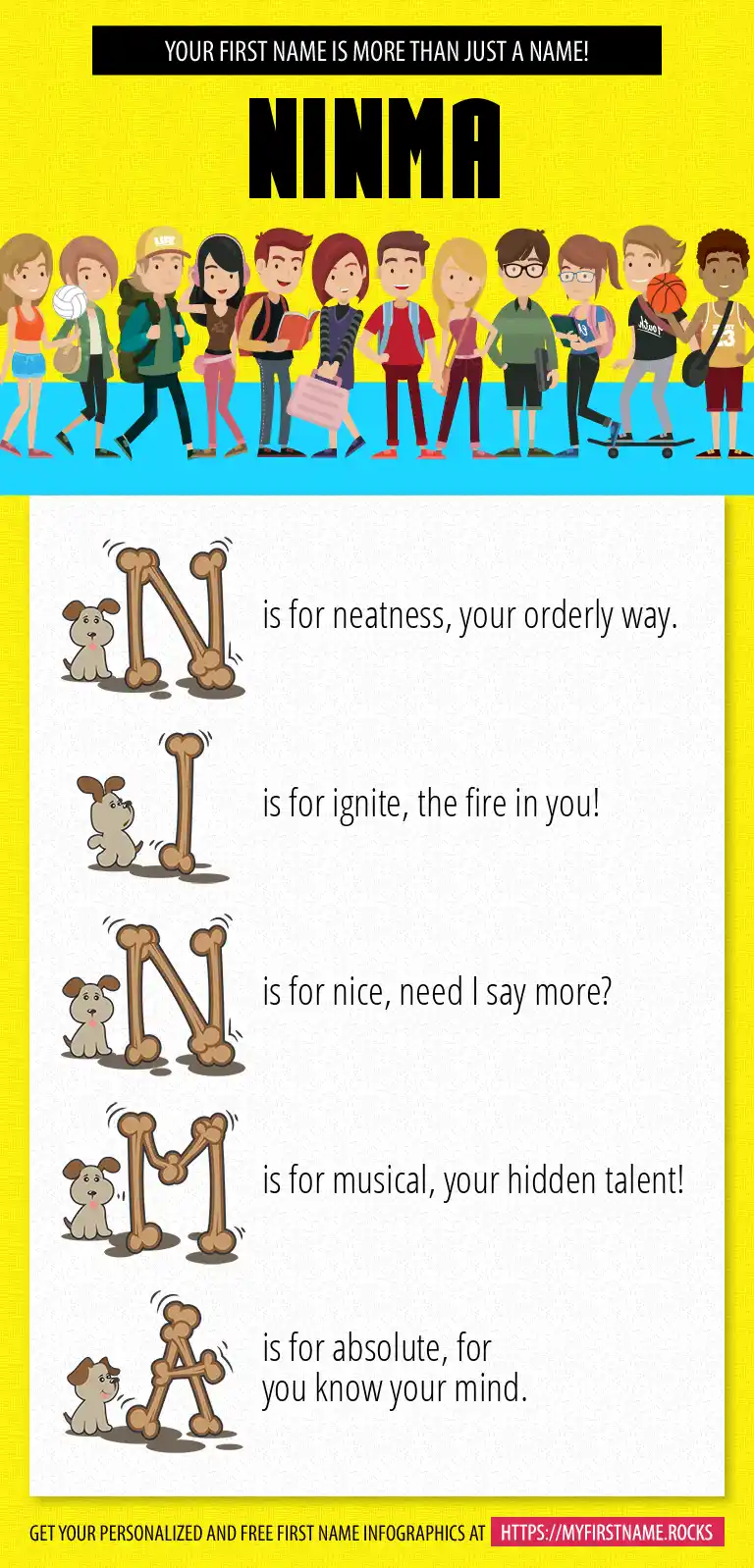 YOUR FIRST NAME IS MORE THAN JUST A NAME!

NINMA

N is for neatness, your orderly way.

I is for ignite, the fire in you!

N is for nice, need I say more?

M is for musical, your hidden talent!

A is for absolute, for you know your mind.

GET YOUR PERSONALIZED AND FREE FIRST NAME INFOGRAPHICS AT HTTPS://MYFIRSTNAME.ROCKS