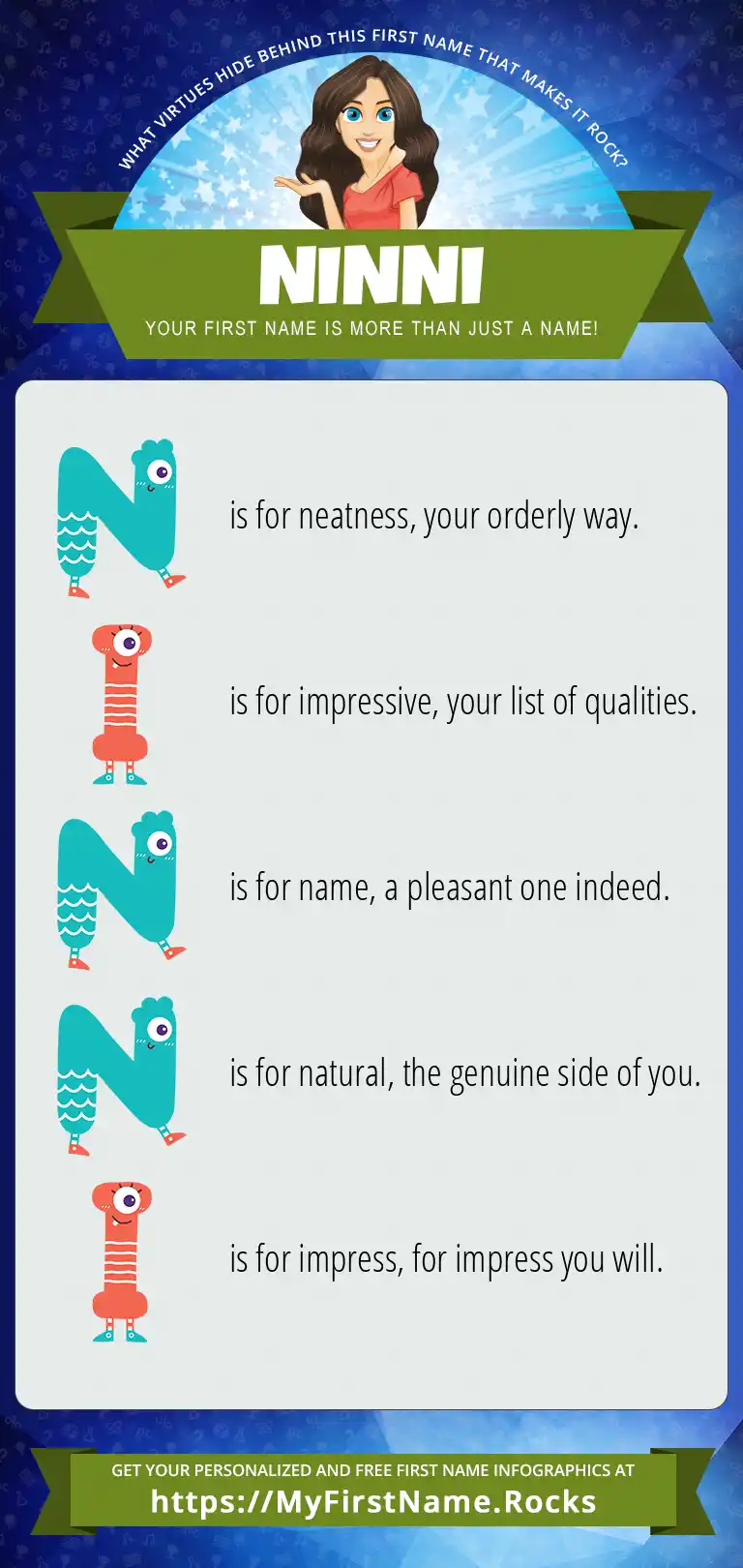 WHAT VIRTUES HIDE BEHIND THIS FIRST NAME THAT MAKES IT ROCK?

NINNI

YOUR FIRST NAME IS MORE THAN JUST A NAME!

N is for neatness, your orderly way.

I is for impressive, your list of qualities.

N is for name, a pleasant one indeed.

N is for natural, the genuine side of you.

I is for impress, for impress you will.

GET YOUR PERSONALIZED AND FREE FIRST NAME INFOGRAPHICS AT
https://MyFirstName.Rocks