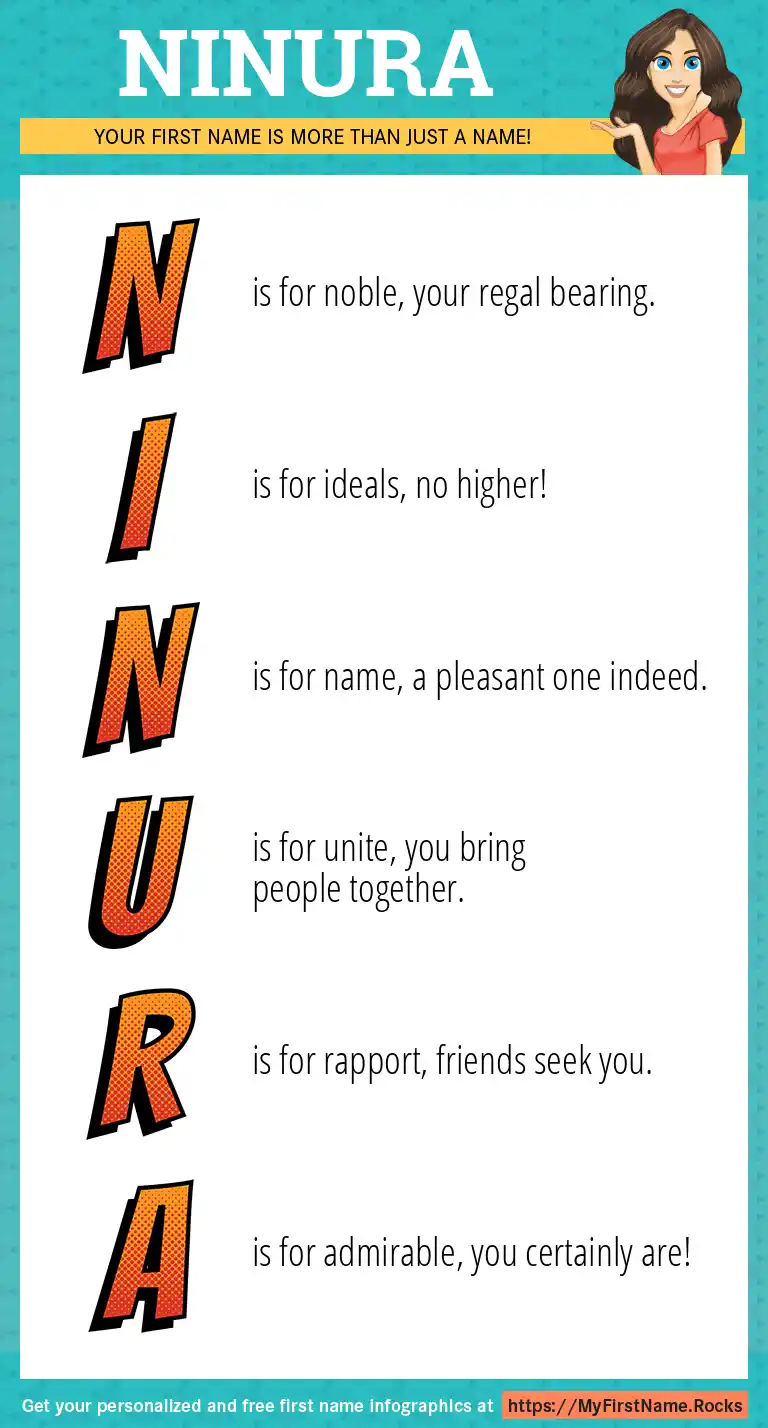 NINURA

YOUR FIRST NAME IS MORE THAN JUST A NAME!

N is for noble, your regal bearing.

I is for ideals, no higher!

N is for name, a pleasant one indeed.

U is for unite, you bring people together.

R is for rapport, friends seek you.

A is for admirable, you certainly are!

Get your personalized and free first name infographics at https://MyFirstName.Rocks