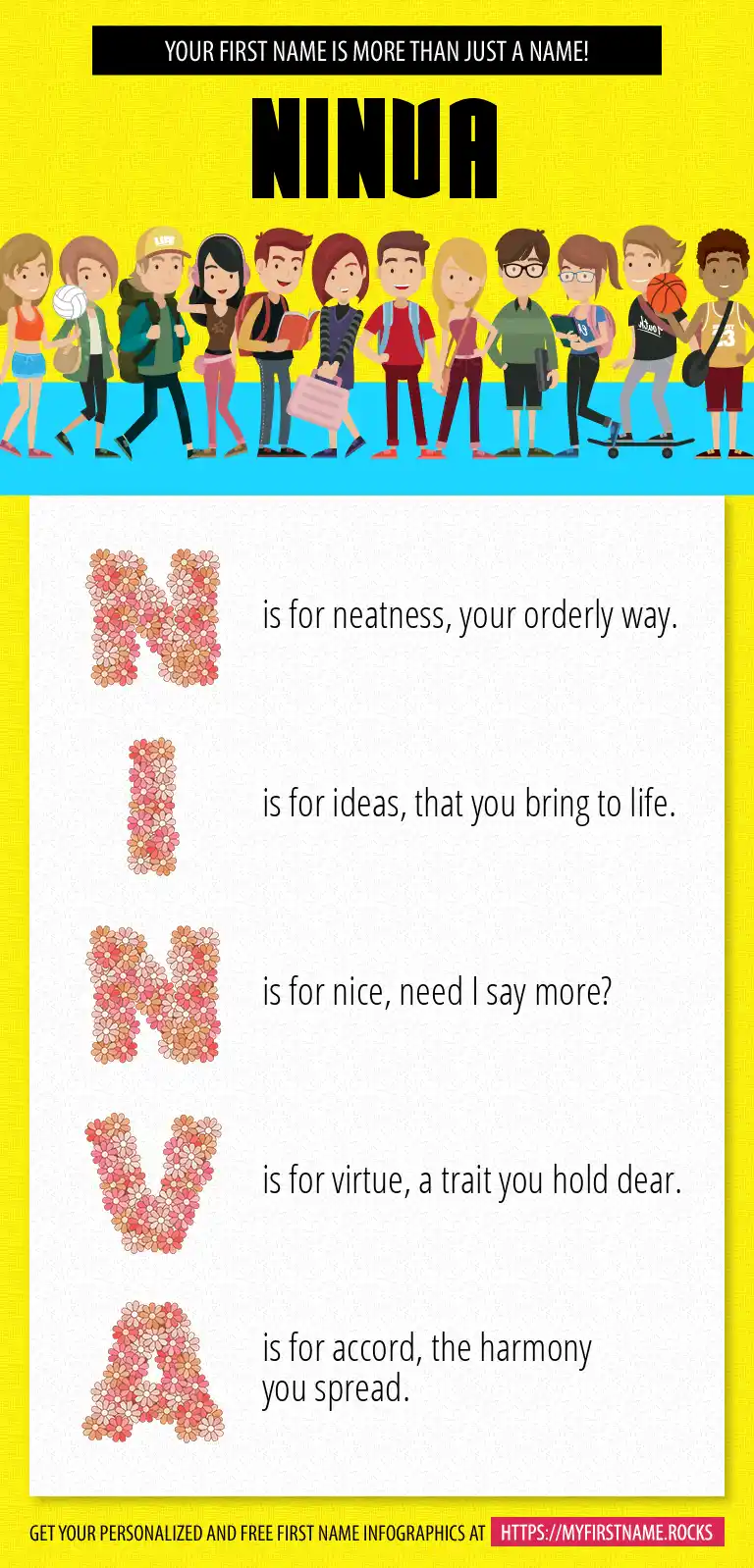 YOUR FIRST NAME IS MORE THAN JUST A NAME!

NINVA

N is for neatness, your orderly way.

I is for ideas, that you bring to life.

N is for nice, need I say more?

V is for virtue, a trait you hold dear.

A is for accord, the harmony you spread.

GET YOUR PERSONALIZED AND FREE FIRST NAME INFOGRAPHICS AT HTTPS://MYFIRSTNAME.ROCKS