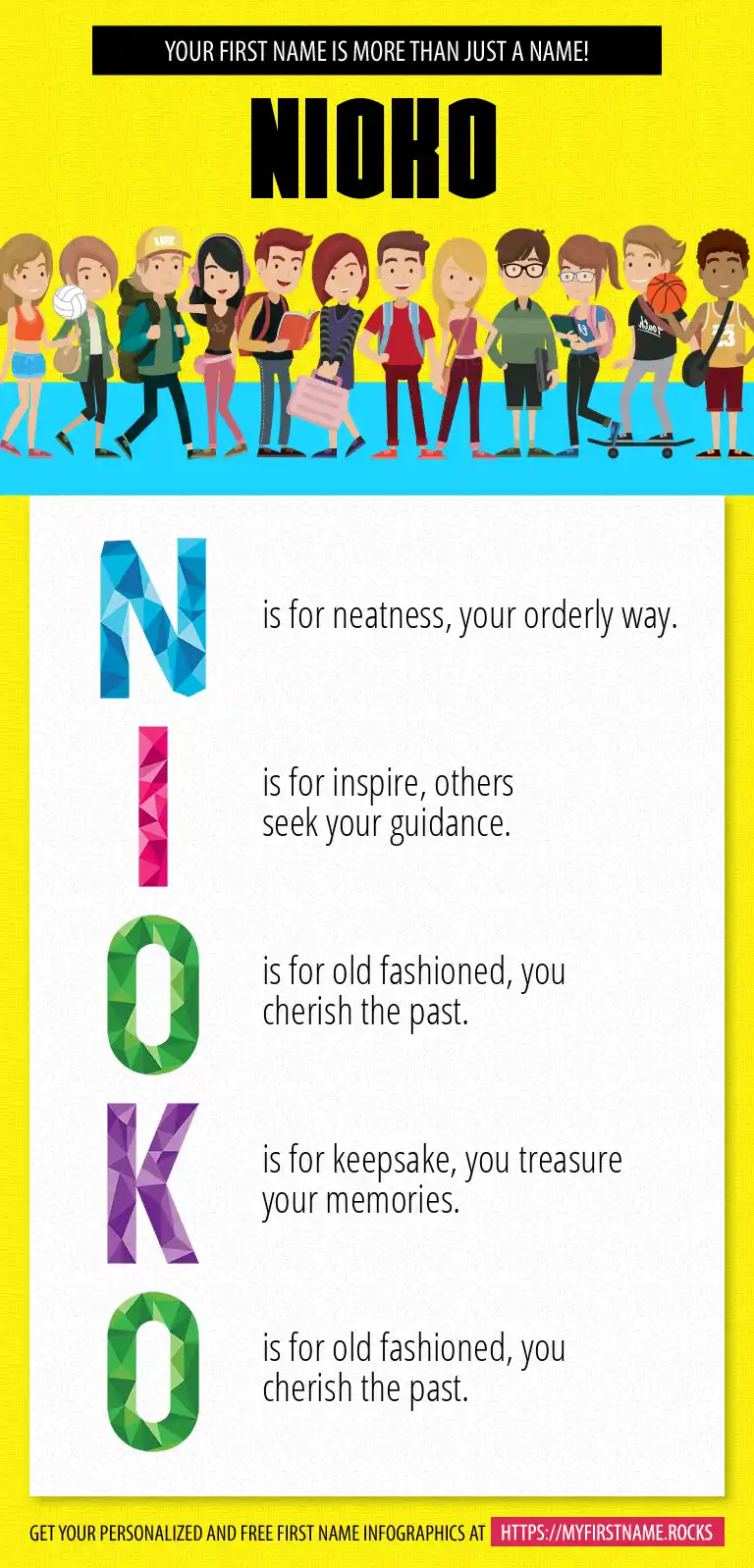 YOUR FIRST NAME IS MORE THAN JUST A NAME!

NIOKO

N is for neatness, your orderly way.

I is for inspire, others seek your guidance.

O is for old fashioned, you cherish the past.

K is for keepsake, you treasure your memories.

O is for old fashioned, you cherish the past.

GET YOUR PERSONALIZED AND FREE FIRST NAME INFOGRAPHICS AT HTTPS://MYFIRSTNAME.ROCKS