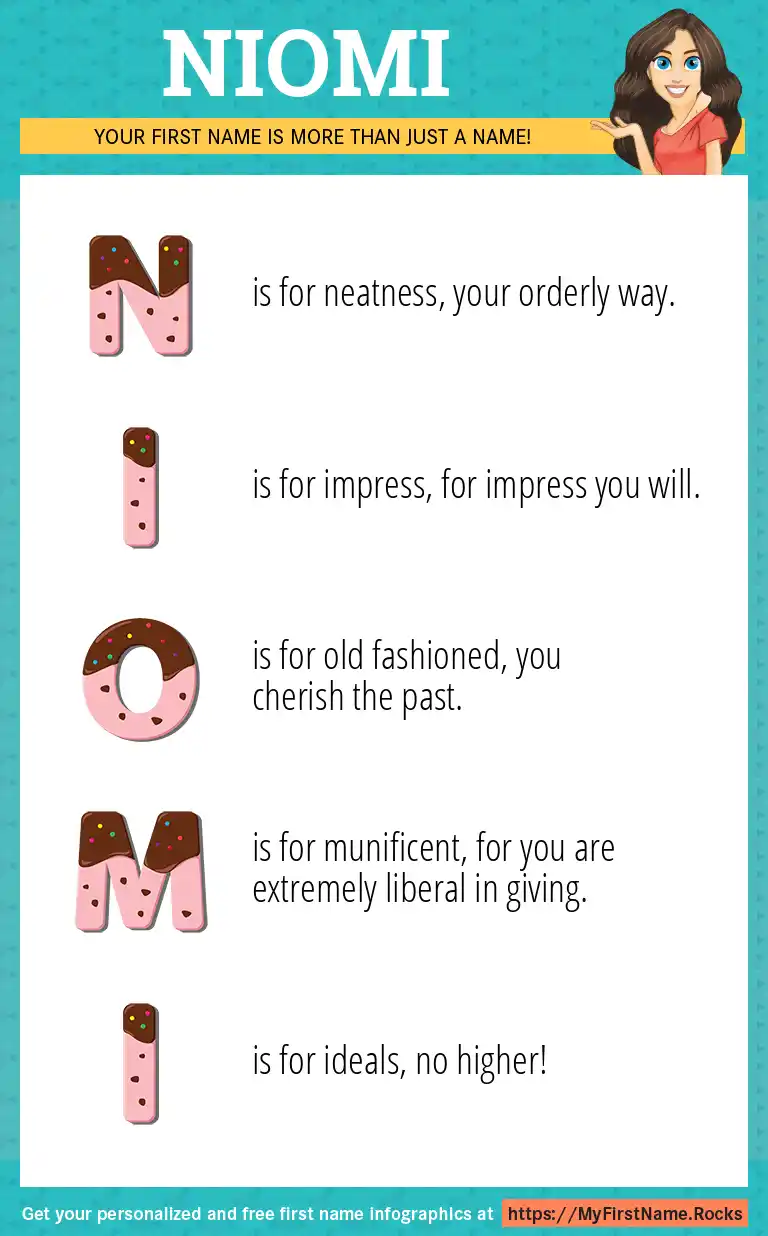 NIOMI

YOUR FIRST NAME IS MORE THAN JUST A NAME!

N is for neatness, your orderly way.

I is for impress, for impress you will.

O is for old fashioned, you cherish the past.

M is for munificent, for you are extremely liberal in giving.

I is for ideals, no higher!

Get your personalized and free first name infographics at https://MyFirstName.Rocks