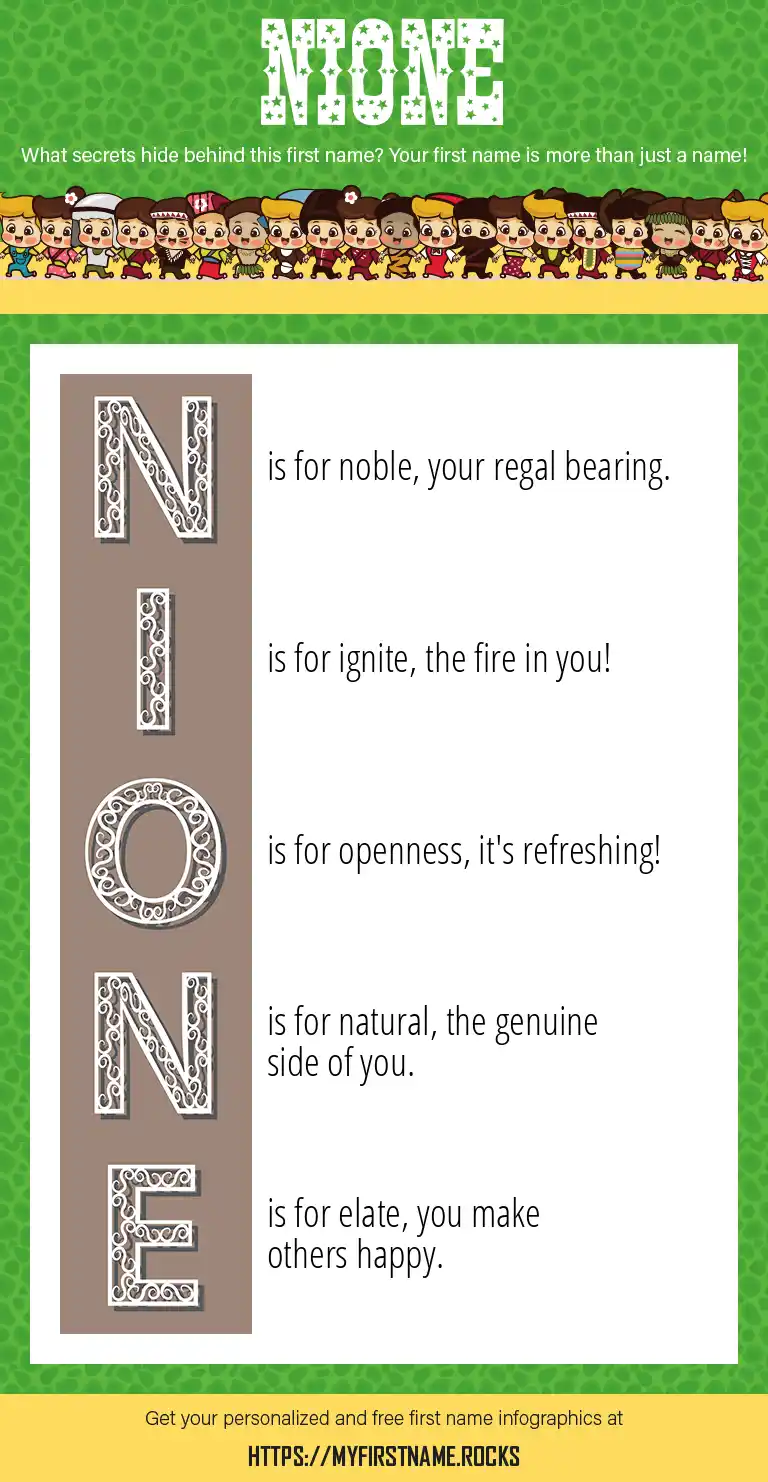 NIONE

What secrets hide behind this first name? Your first name is more than just a name!

N is for noble, your regal bearing.

I is for ignite, the fire in you!

O is for openness, it's refreshing!

N is for natural, the genuine side of you.

E is for elate, you make others happy.

Get your personalized and free first name infographics at

HTTPS://MYFIRSTNAME.ROCKS