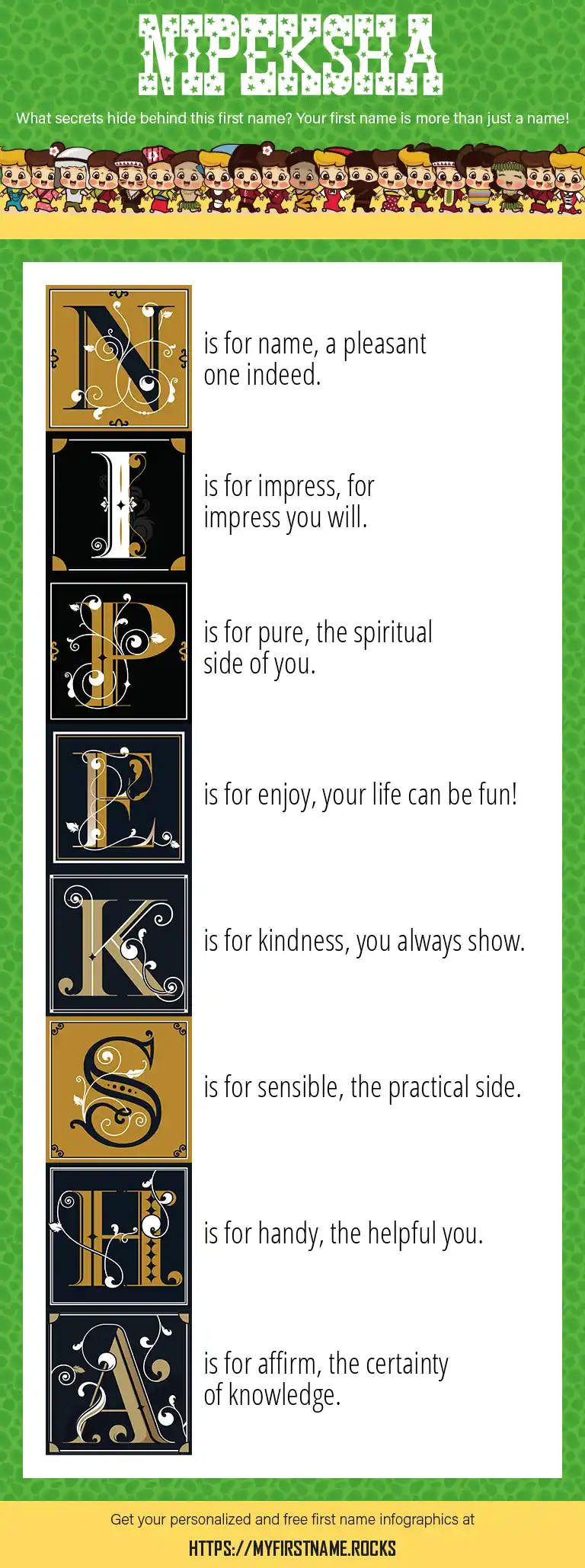 NIPEKSHA

What secrets hide behind this first name? Your first name is more than just a name!

N is for name, a pleasant one indeed.

I is for impress, for impress you will.

P is for pure, the spiritual side of you.

E is for enjoy, your life can be fun!

K is for kindness, you always show.

S is for sensible, the practical side.

H is for handy, the helpful you.

A is for affirm, the certainty of knowledge.

Get your personalized and free first name infographics at

HTTPS://MYFIRSTNAME.ROCKS