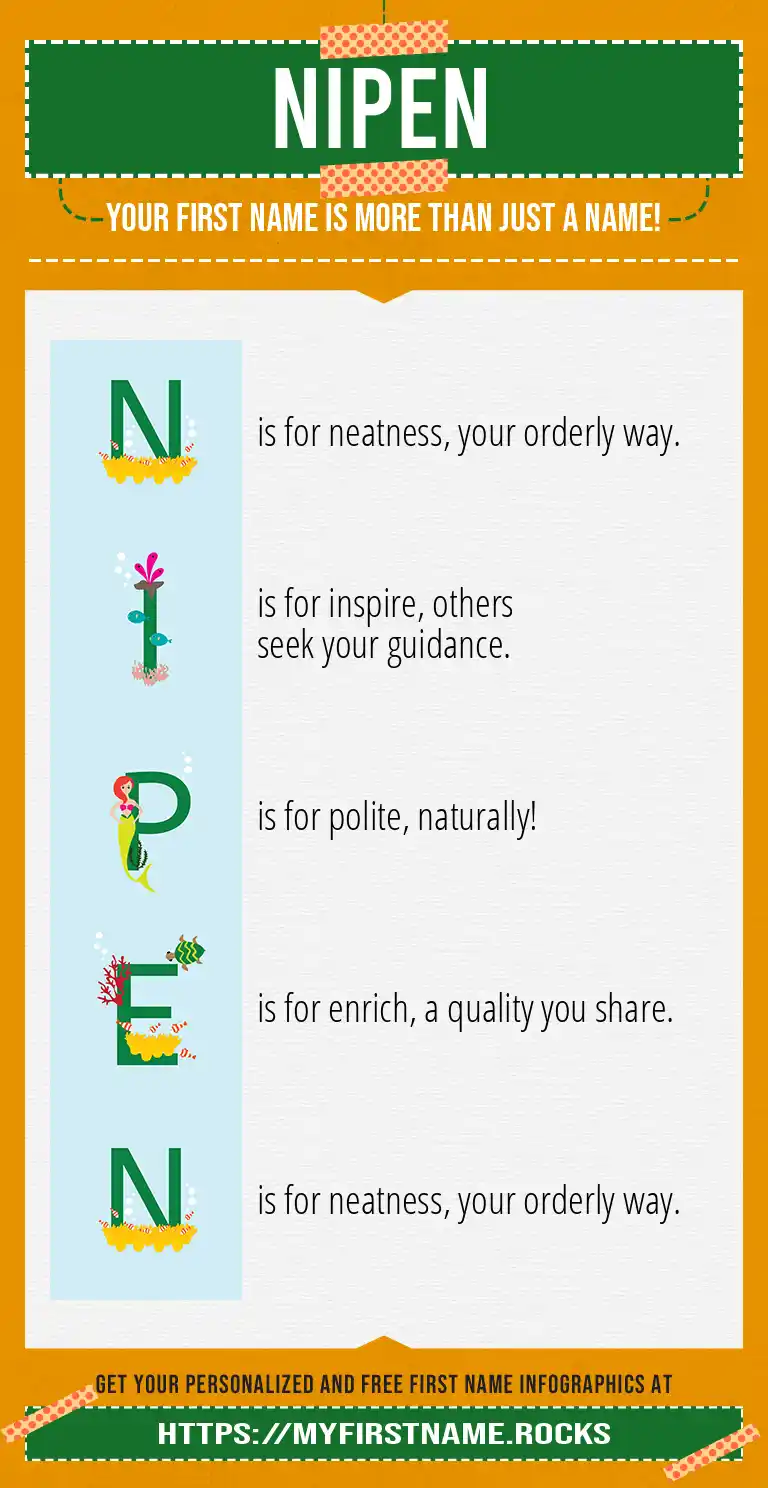 NIPEN

YOUR FIRST NAME IS MORE THAN JUST A NAME!

N is for neatness, your orderly way.

I is for inspire, others seek your guidance.

P is for polite, naturally!

E is for enrich, a quality you share.

N is for neatness, your orderly way.

GET YOUR PERSONALIZED AND FREE FIRST NAME INFOGRAPHICS AT

HTTPS://MYFIRSTNAME.ROCKS