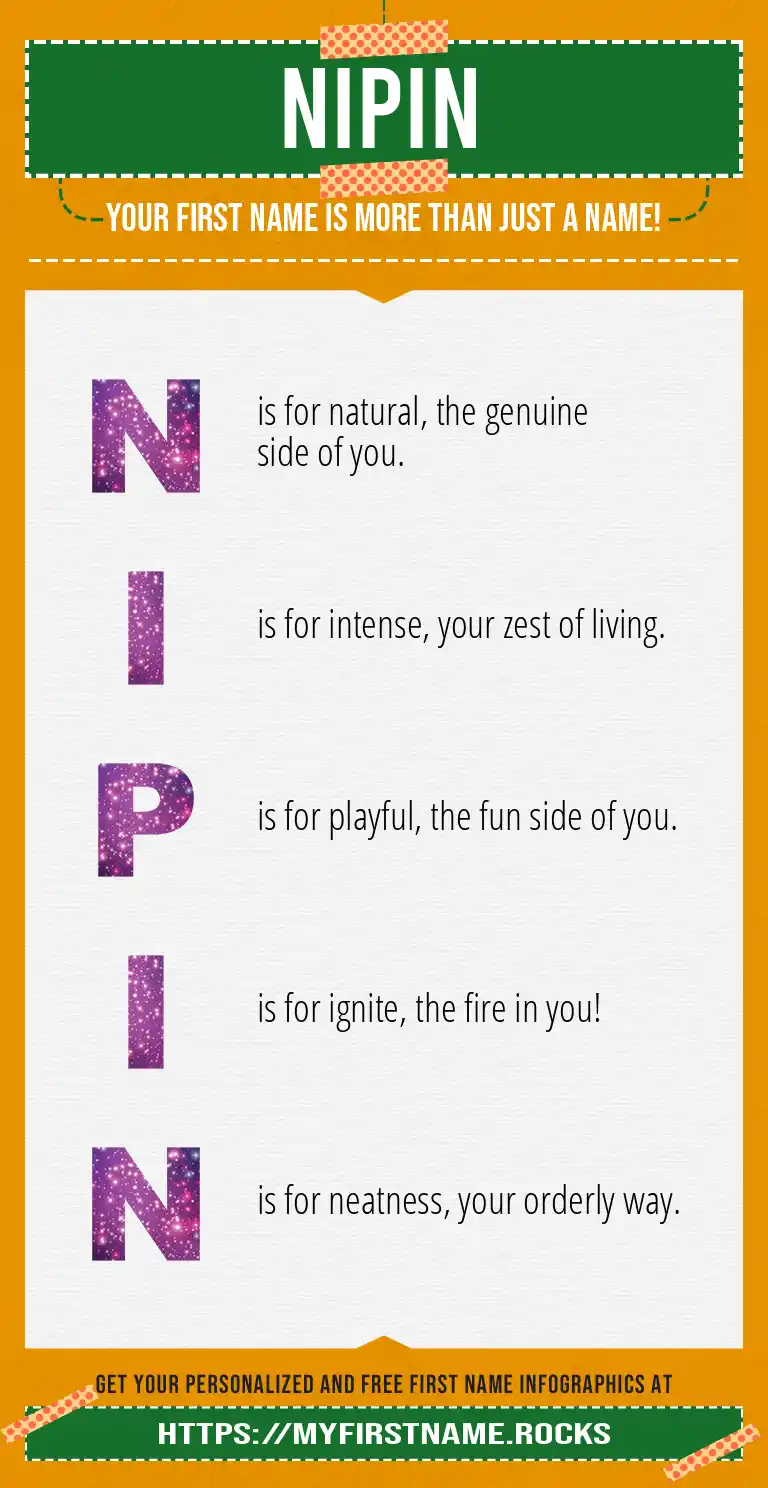 NIPIN

YOUR FIRST NAME IS MORE THAN JUST A NAME!

N is for natural, the genuine side of you.

I is for intense, your zest of living.

P is for playful, the fun side of you.

I is for ignite, the fire in you!

N is for neatness, your orderly way.

GET YOUR PERSONALIZED AND FREE FIRST NAME INFOGRAPHICS AT

HTTPS://MYFIRSTNAME.ROCKS