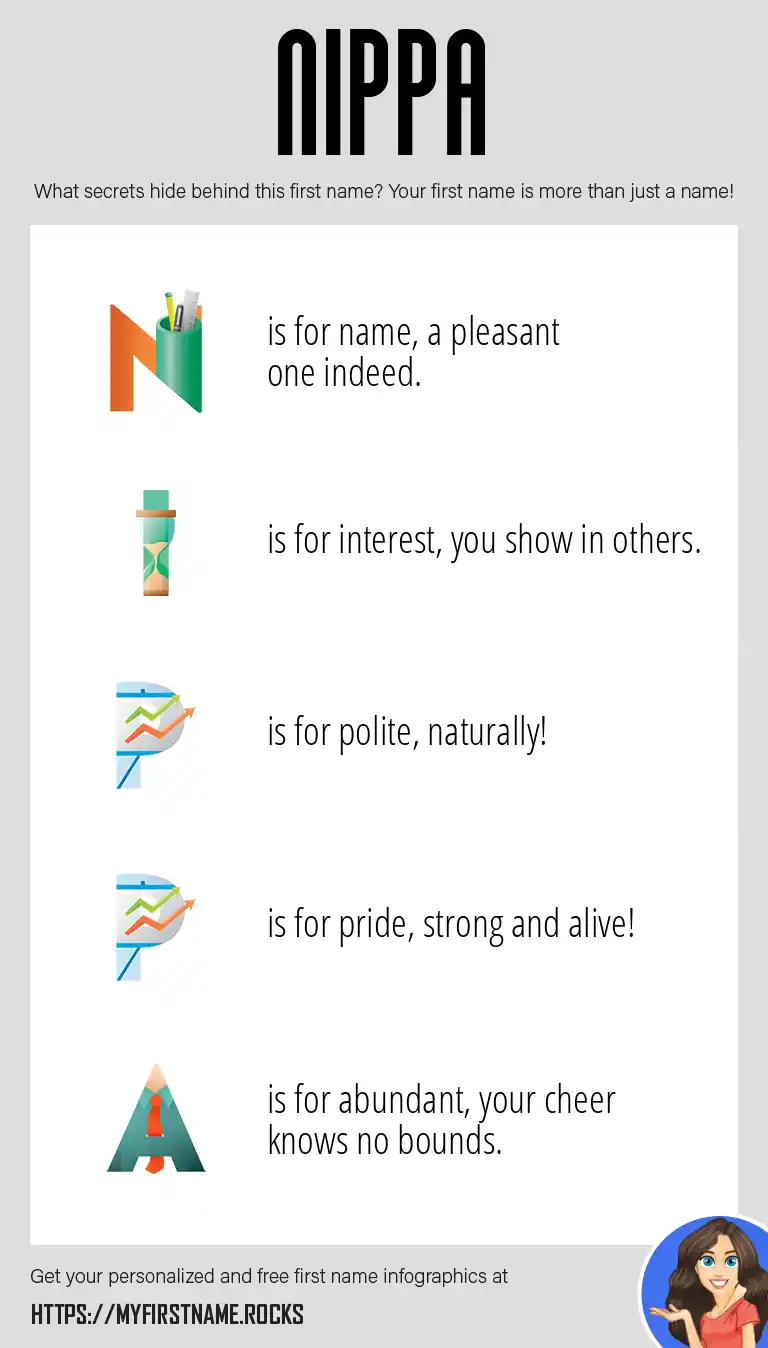 NIPPA

What secrets hide behind this first name? Your first name is more than just a name!

N is for name, a pleasant one indeed.

I is for interest, you show in others.

P is for polite, naturally!

P is for pride, strong and alive!

A is for abundant, your cheer knows no bounds.

Get your personalized and free first name infographics at

HTTPS://MYFIRSTNAME.ROCKS