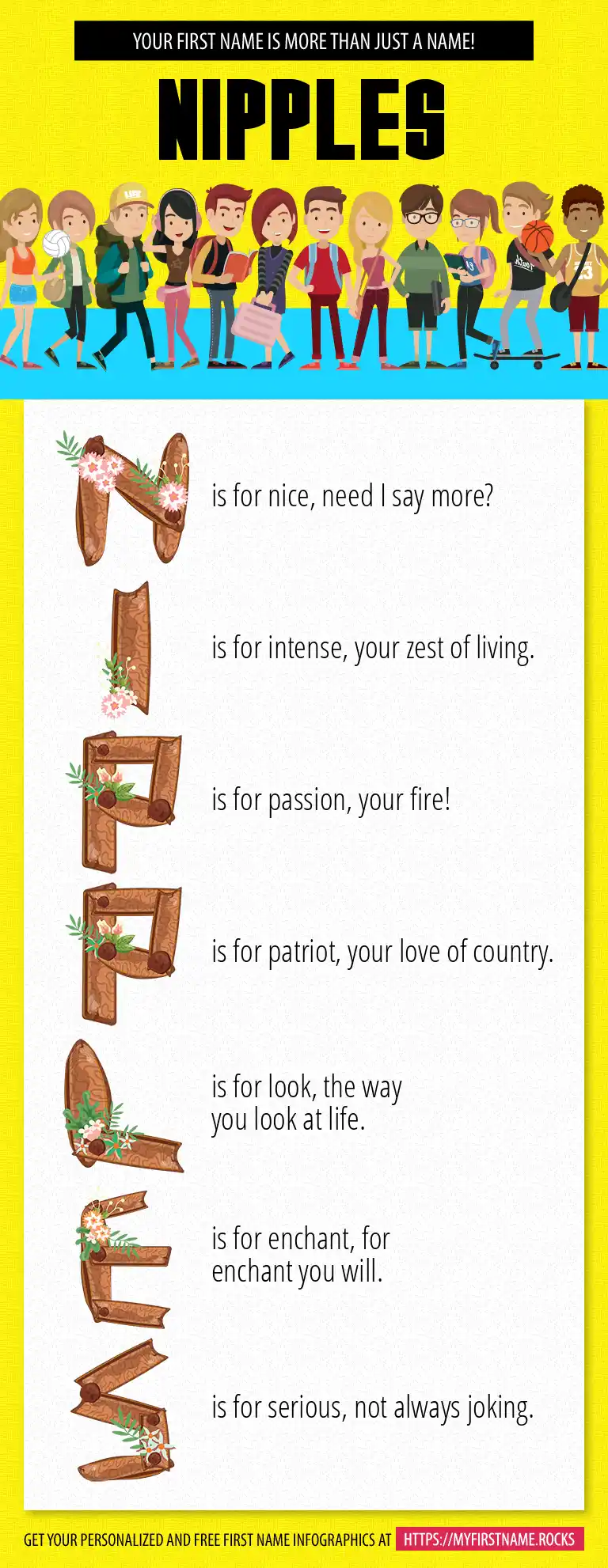 YOUR FIRST NAME IS MORE THAN JUST A NAME!

NIPPLES

N is for nice, need I say more?

I is for intense, your zest of living.

P is for passion, your fire!

P is for patriot, your love of country.

L is for look, the way you look at life.

E is for enchant, for enchant you will.

S is for serious, not always joking.

GET YOUR PERSONALIZED AND FREE FIRST NAME INFOGRAPHICS AT HTTPS://MYFIRSTNAME.ROCKS