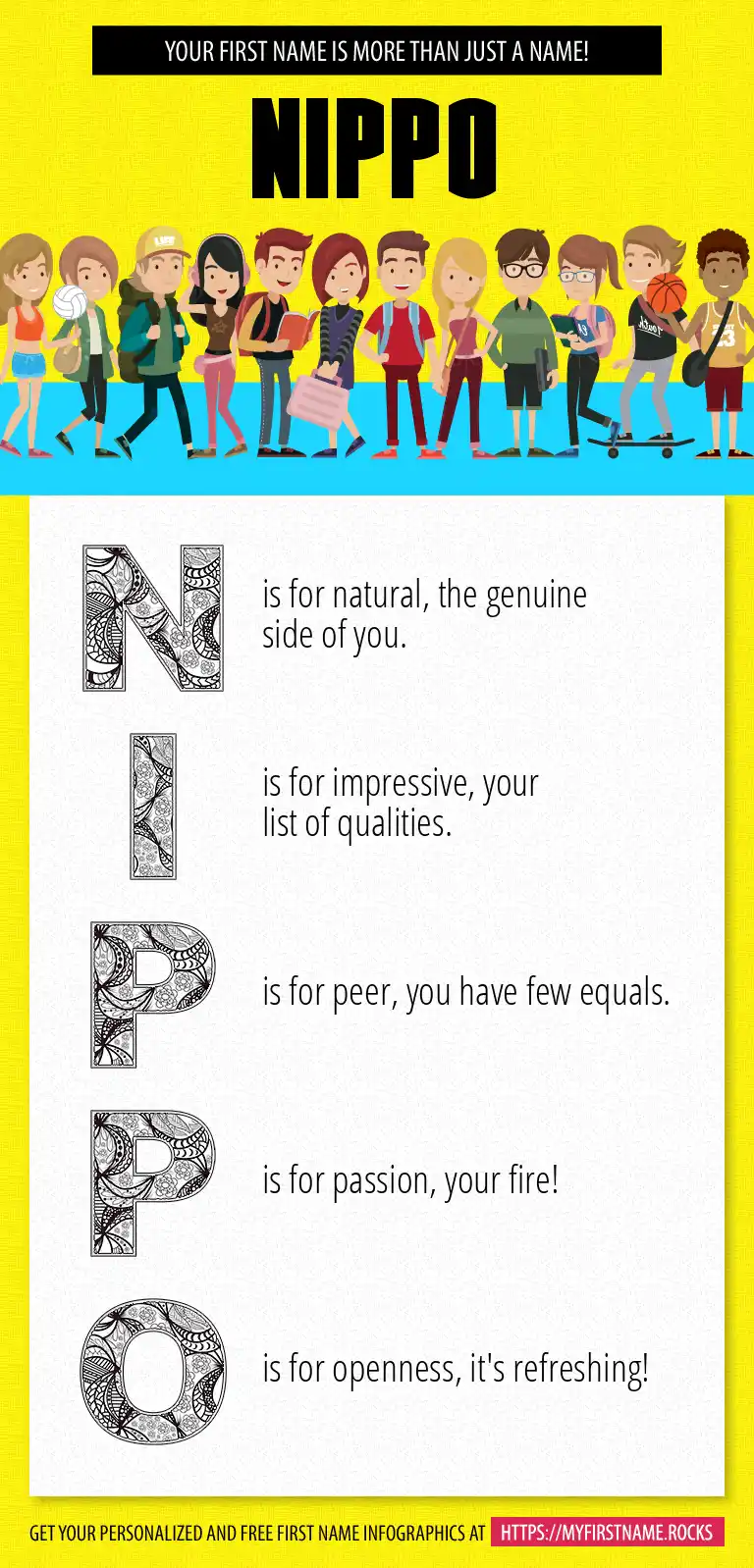 YOUR FIRST NAME IS MORE THAN JUST A NAME!

NIPPO

N is for natural, the genuine side of you.

I is for impressive, your list of qualities.

P is for peer, you have few equals.

P is for passion, your fire!

O is for openness, it's refreshing!

GET YOUR PERSONALIZED AND FREE FIRST NAME INFOGRAPHICS AT HTTPS://MYFIRSTNAME.ROCKS