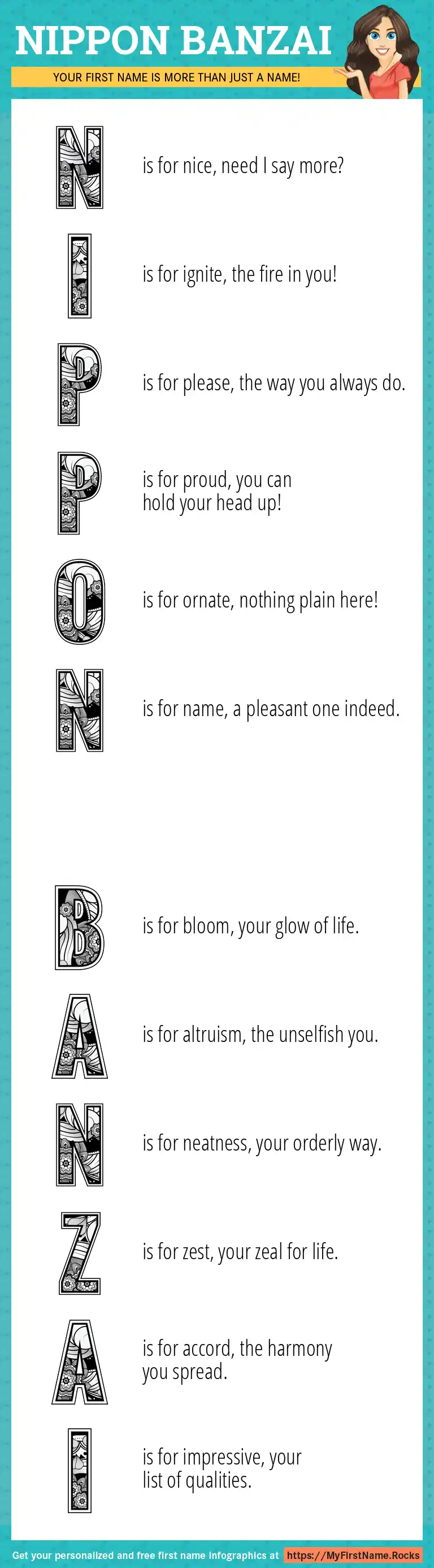 NIPPON BANZAI

YOUR FIRST NAME IS MORE THAN JUST A NAME!

N is for nice, need I say more?

I is for ignite, the fire in you!

P is for please, the way you always do.

P is for proud, you can hold your head up!

O is for ornate, nothing plain here!

N is for name, a pleasant one indeed.

B is for bloom, your glow of life.

A is for altruism, the unselfish you.

N is for neatness, your orderly way.

Z is for zest, your zeal for life.

A is for accord, the harmony you spread.

I is for impressive, your list of qualities.

Get your personalized and free first name infographics at https://MyFirstName.Rocks