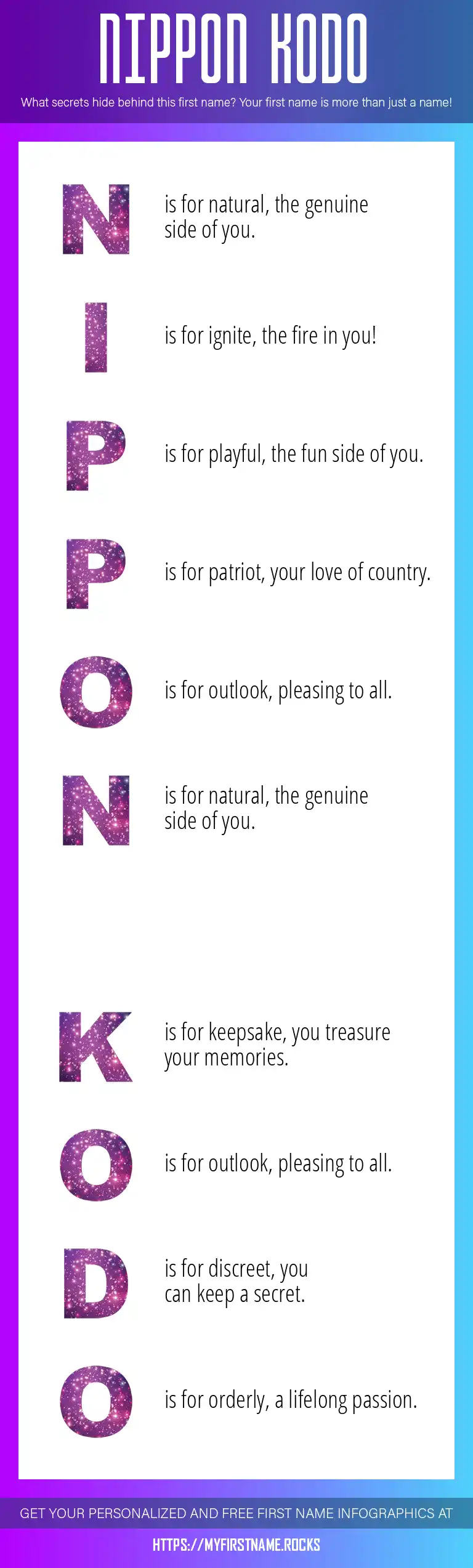 NIPPON KODO

What secrets hide behind this first name? Your first name is more than just a name!

N is for natural, the genuine side of you.

I is for ignite, the fire in you!

P is for playful, the fun side of you.

P is for patriot, your love of country.

O is for outlook, pleasing to all.

N is for natural, the genuine side of you.

K is for keepsake, you treasure your memories.

O is for outlook, pleasing to all.

D is for discreet, you can keep a secret.

O is for orderly, a lifelong passion.

GET YOUR PERSONALIZED AND FREE FIRST NAME INFOGRAPHICS AT

HTTPS://MYFIRSTNAME.ROCKS