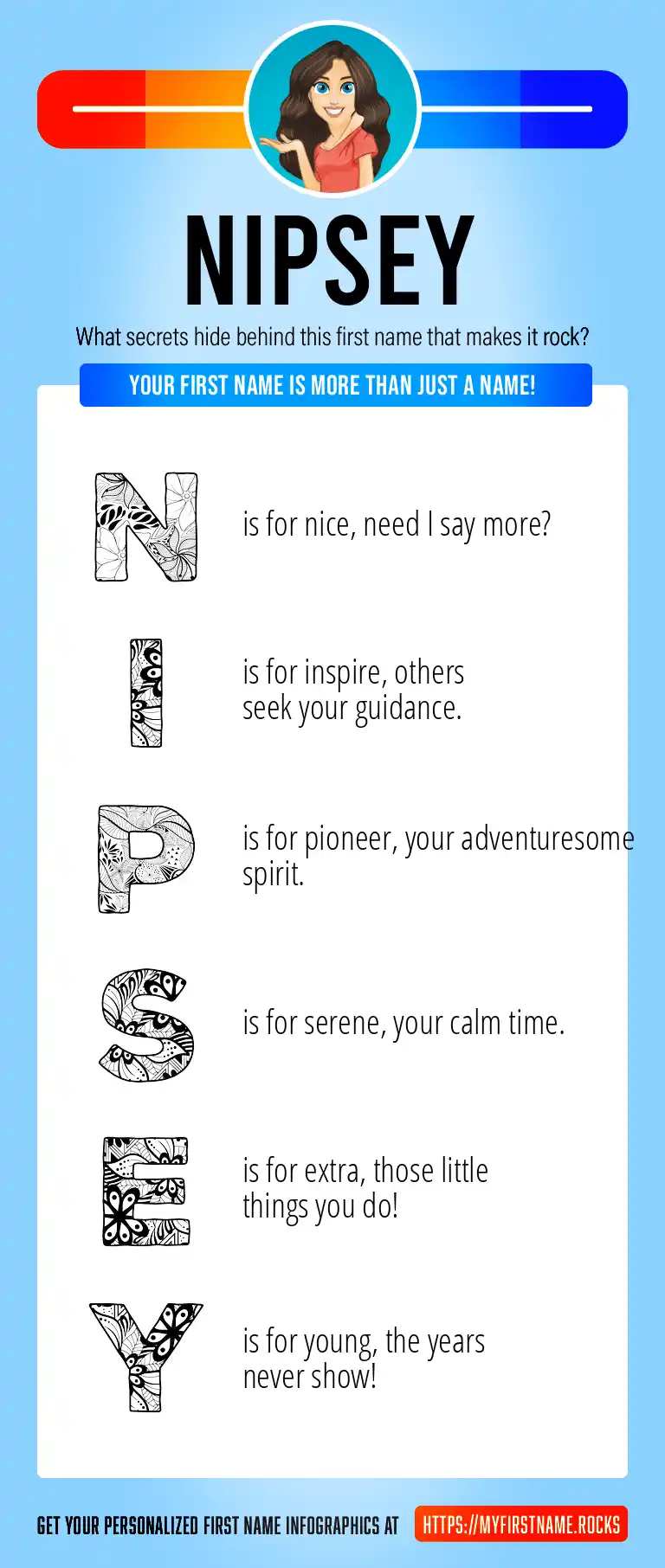 NIPSEY

What secrets hide behind this first name that makes it rock?

YOUR FIRST NAME IS MORE THAN JUST A NAME!

N is for nice, need I say more?

I is for inspire, others seek your guidance.

P is for pioneer, your adventuresome spirit.

S is for serene, your calm time.

E is for extra, those little things you do!

Y is for young, the years never show!

GET YOUR PERSONALIZED FIRST NAME INFOGRAPHICS AT HTTPS://MYFIRSTNAME.ROCKS