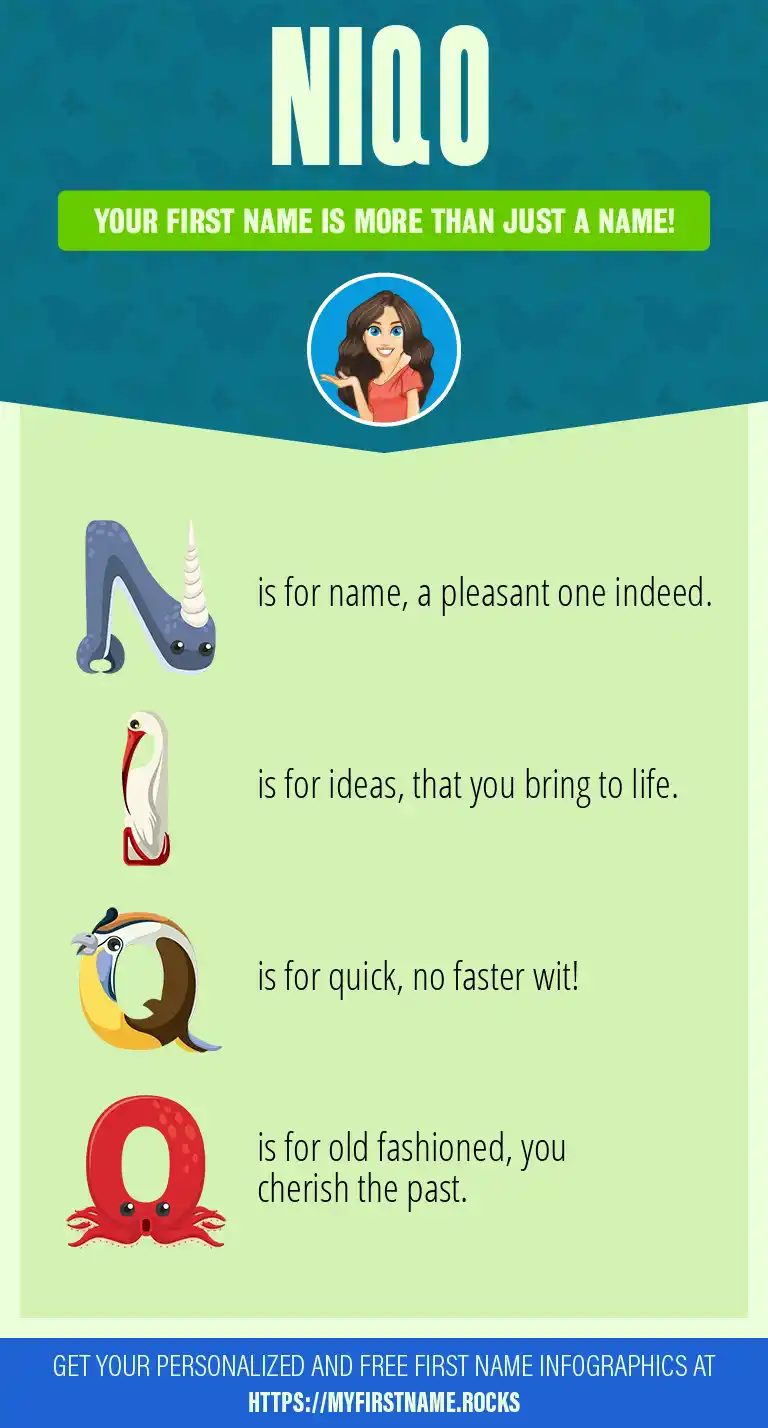 NIQO

YOUR FIRST NAME IS MORE THAN JUST A NAME!

N is for name, a pleasant one indeed.

I is for ideas, that you bring to life.

Q is for quick, no faster wit!

O is for old fashioned, you cherish the past.

GET YOUR PERSONALIZED AND FREE FIRST NAME INFOGRAPHICS AT HTTPS://MYFIRSTNAME.ROCKS