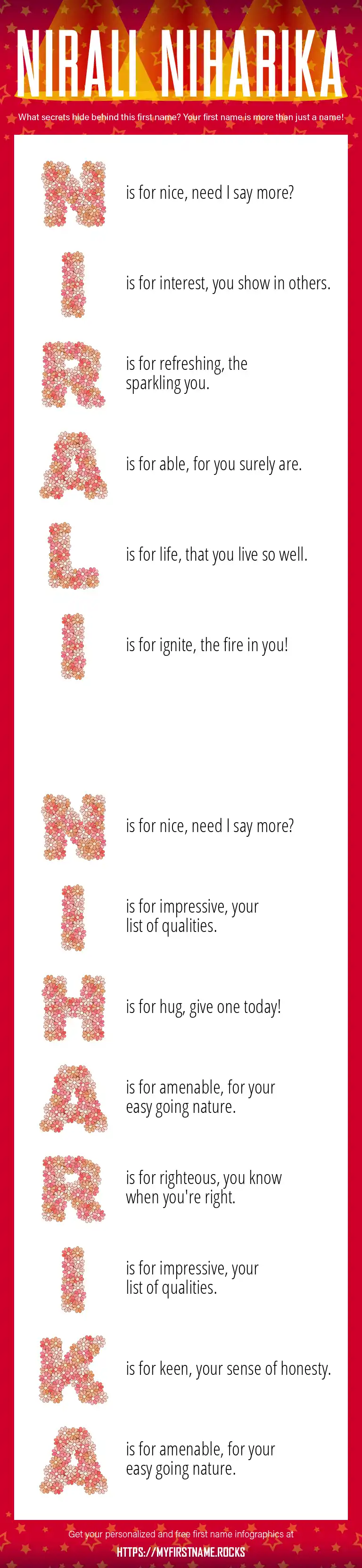 NIRALI NIHARIKA

What secrets hide behind this first name? Your first name is more than just a name!

N is for nice, need I say more?

I is for interest, you show in others.

R is for refreshing, the sparkling you.

A is for able, for you surely are.

L is for life, that you live so well.

I is for ignite, the fire in you!

N is for nice, need I say more?

I is for impressive, your list of qualities.

H is for hug, give one today!

A is for amenable, for your easy going nature.

R is for righteous, you know when you're right.

I is for impressive, your list of qualities.

K is for keen, your sense of honesty.

A is for amenable, for your easy going nature.

Get your personalized and free first name infographics at

HTTPS://MYFIRSTNAME.ROCKS