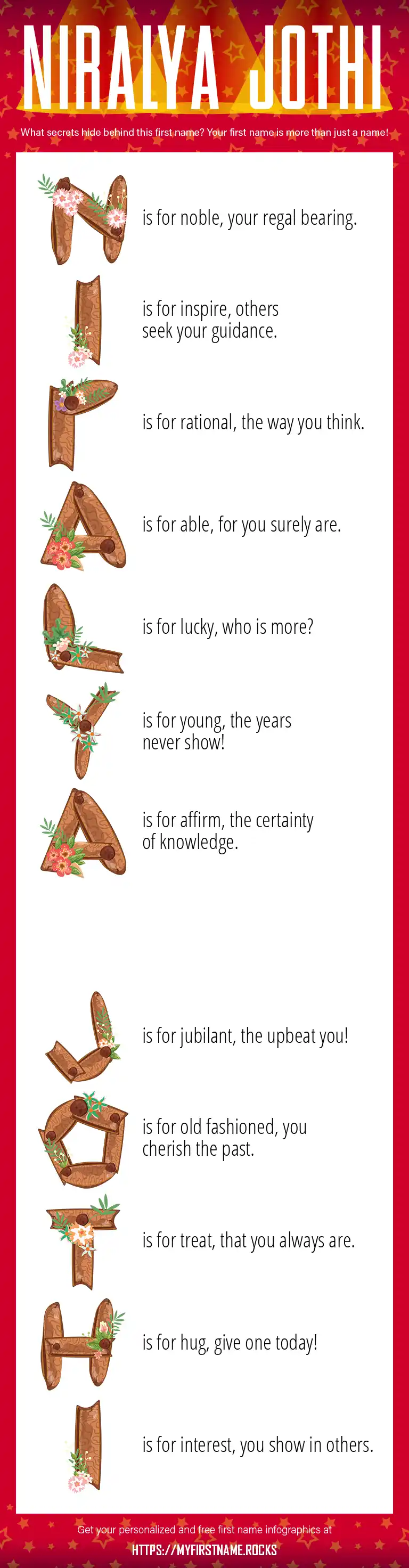 NIRALYA JOTHI

What secrets hide behind this first name? Your first name is more than just a name!

N is for noble, your regal bearing.

I is for inspire, others seek your guidance.

R is for rational, the way you think.

A is for able, for you surely are.

L is for lucky, who is more?

Y is for young, the years never show!

A is for affirm, the certainty of knowledge.

J is for jubilant, the upbeat you!

O is for old fashioned, you cherish the past.

T is for treat, that you always are.

H is for hug, give one today!

I is for interest, you show in others.

Get your personalized and free first name infographics at

HTTPS://MYFIRSTNAME.ROCKS