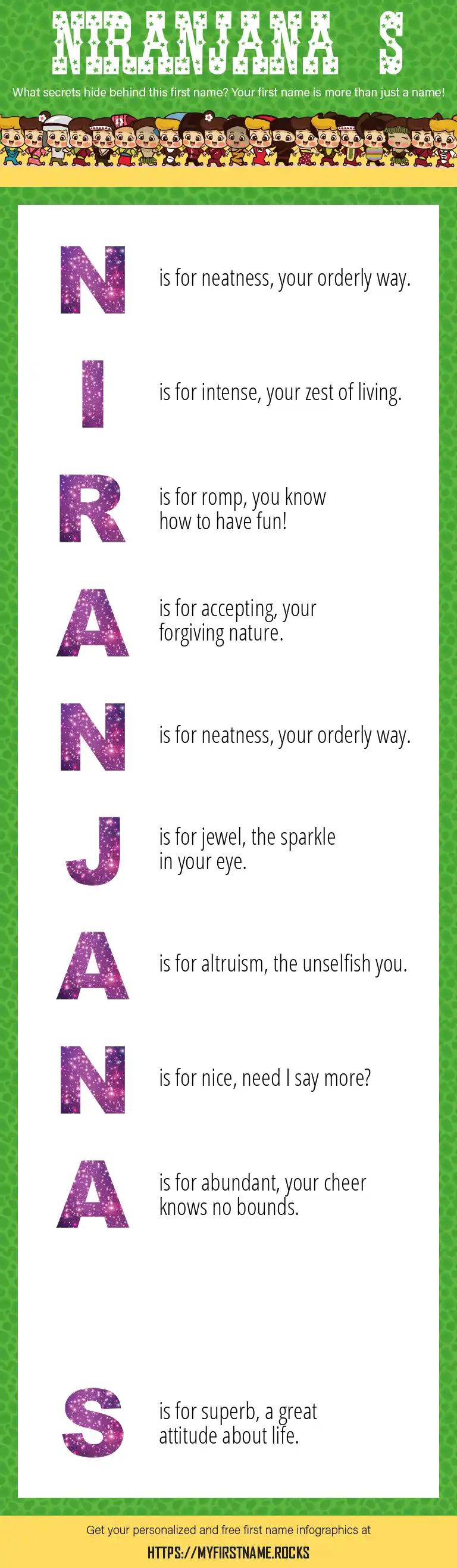 NIRANJANA S

What secrets hide behind this first name? Your first name is more than just a name!

N is for neatness, your orderly way.

I is for intense, your zest of living.

R is for romp, you know how to have fun!

A is for accepting, your forgiving nature.

N is for neatness, your orderly way.

J is for jewel, the sparkle in your eye.

A is for altruism, the unselfish you.

N is for nice, need I say more?

A is for abundant, your cheer knows no bounds.

S is for superb, a great attitude about life.

Get your personalized and free first name infographics at

HTTPS://MYFIRSTNAME.ROCKS