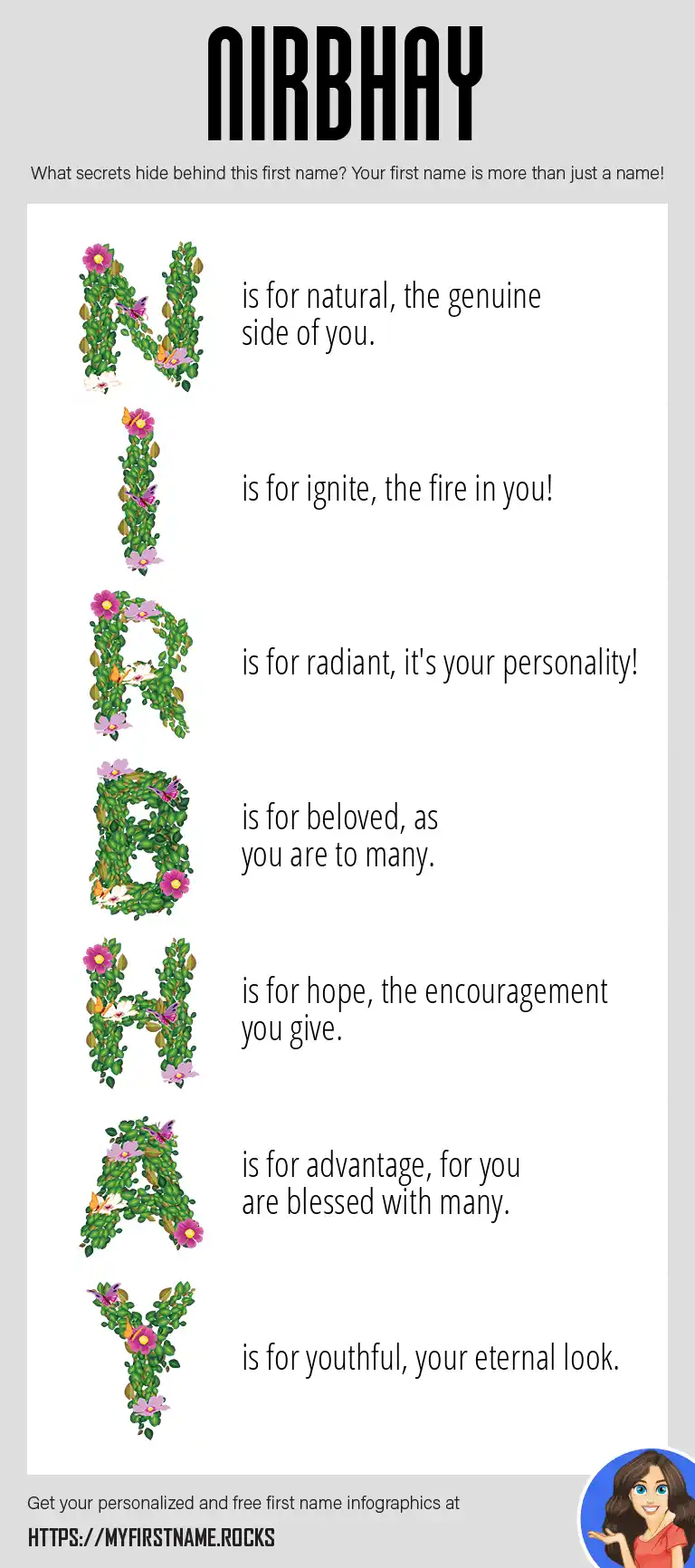 NIRBHAY

What secrets hide behind this first name? Your first name is more than just a name!

N is for natural, the genuine side of you.

I is for ignite, the fire in you!

R is for radiant, it's your personality!

B is for beloved, as you are to many.

H is for hope, the encouragement you give.

A is for advantage, for you are blessed with many.

Y is for youthful, your eternal look.

Get your personalized and free first name infographics at

HTTPS://MYFIRSTNAME.ROCKS