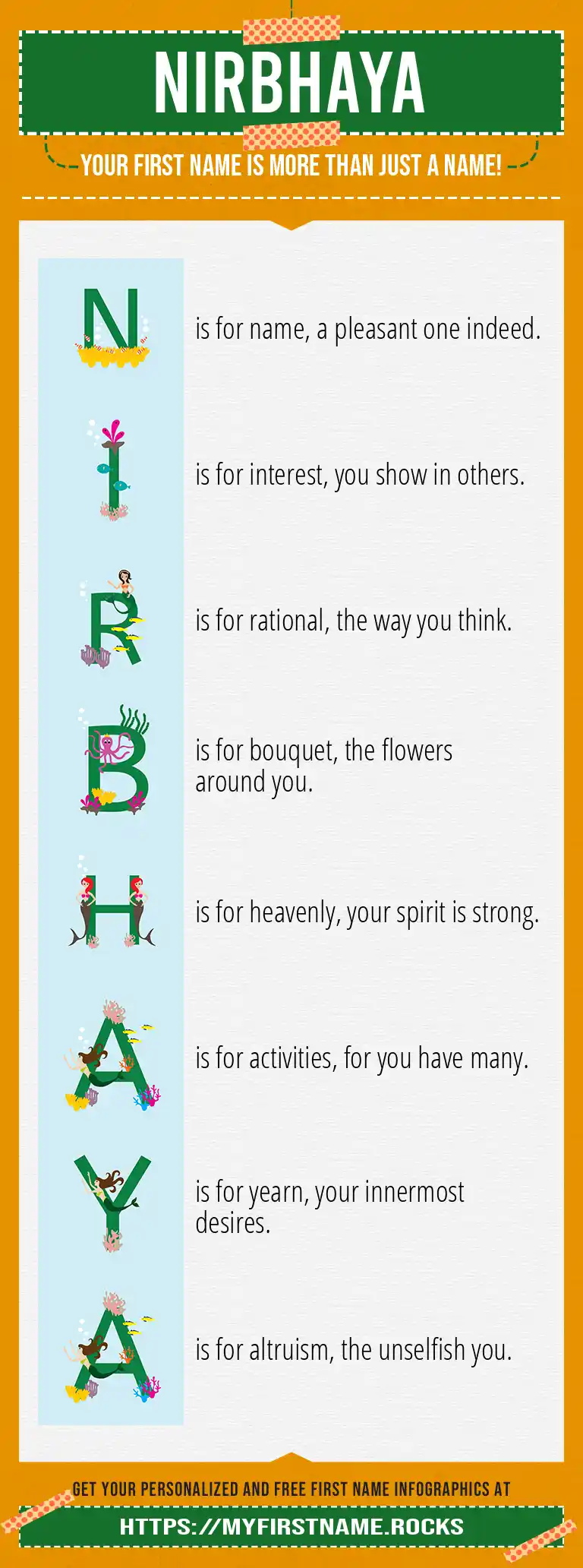 NIRBHAYA

YOUR FIRST NAME IS MORE THAN JUST A NAME!

N is for name, a pleasant one indeed.

I is for interest, you show in others.

R is for rational, the way you think.

B is for bouquet, the flowers around you.

H is for heavenly, your spirit is strong.

A is for activities, for you have many.

Y is for yearn, your innermost desires.

A is for altruism, the unselfish you.

GET YOUR PERSONALIZED AND FREE FIRST NAME INFOGRAPHICS AT

HTTPS://MYFIRSTNAME.ROCKS