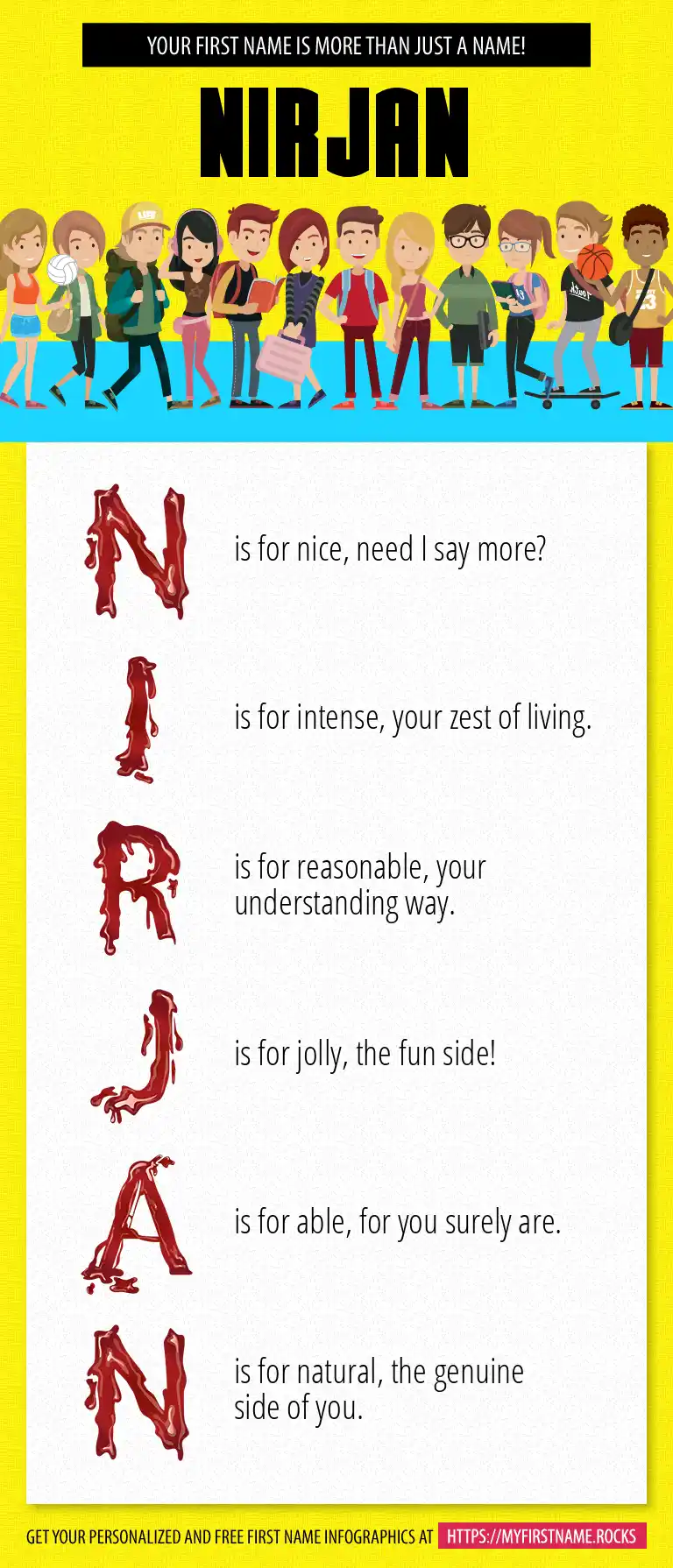 YOUR FIRST NAME IS MORE THAN JUST A NAME!

NIRJAN

N is for nice, need I say more?

I is for intense, your zest of living.

R is for reasonable, your understanding way.

J is for jolly, the fun side!

A is for able, for you surely are.

N is for natural, the genuine side of you.

GET YOUR PERSONALIZED AND FREE FIRST NAME INFOGRAPHICS AT HTTPS://MYFIRSTNAME.ROCKS