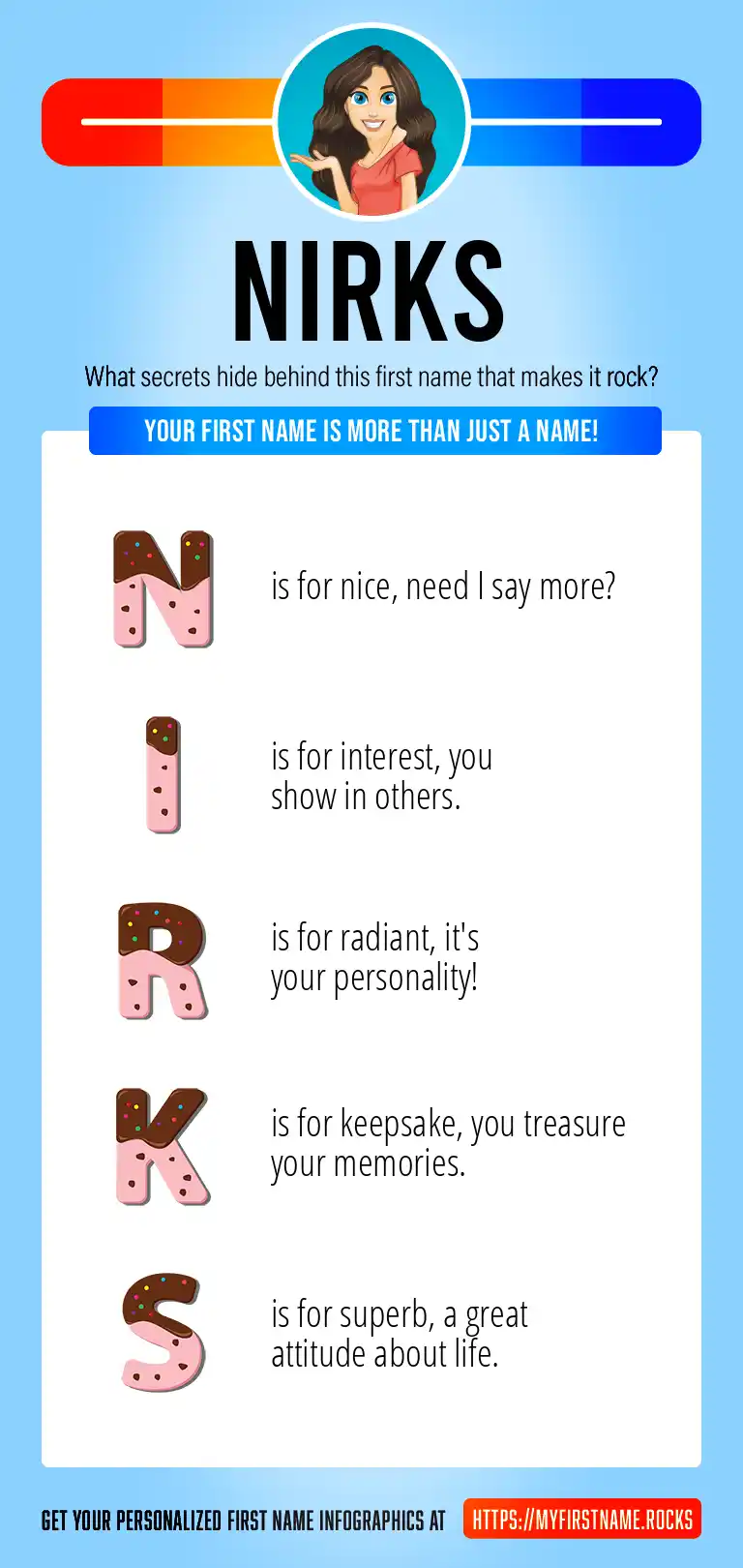 NIRKS

What secrets hide behind this first name that makes it rock?

YOUR FIRST NAME IS MORE THAN JUST A NAME!

N is for nice, need I say more?

I is for interest, you show in others.

R is for radiant, it's your personality!

K is for keepsake, you treasure your memories.

S is for superb, a great attitude about life.

GET YOUR PERSONALIZED FIRST NAME INFOGRAPHICS AT HTTPS://MYFIRSTNAME.ROCKS