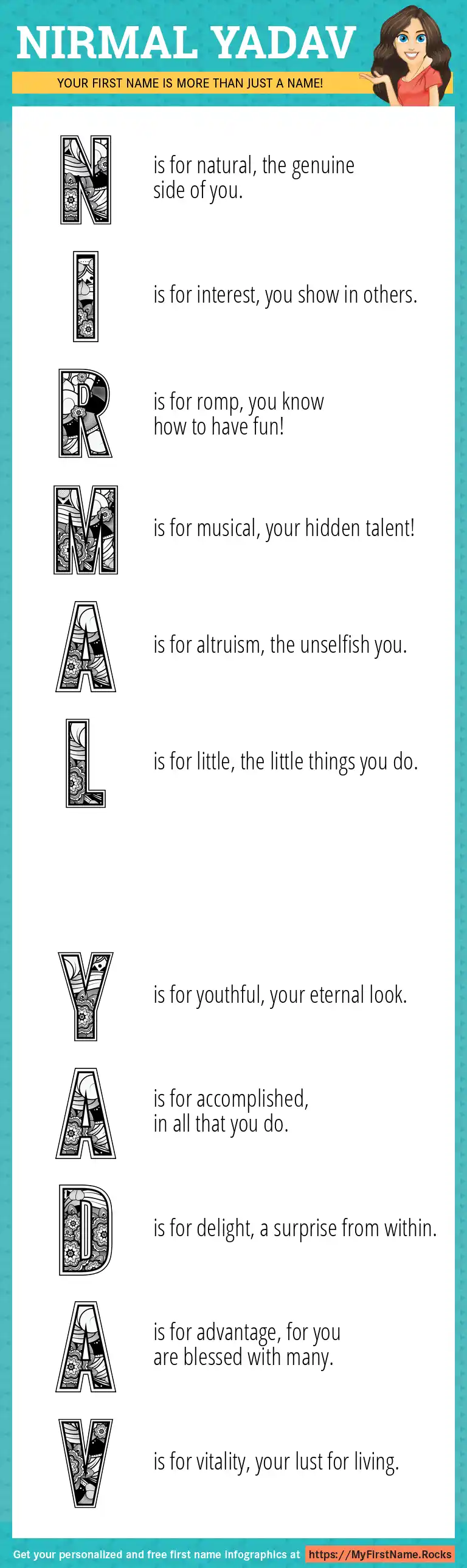 NIRMAL YADAV

YOUR FIRST NAME IS MORE THAN JUST A NAME!

N is for natural, the genuine side of you.

I is for interest, you show in others.

R is for romp, you know how to have fun!

M is for musical, your hidden talent!

A is for altruism, the unselfish you.

L is for little, the little things you do.

Y is for youthful, your eternal look.

A is for accomplished, in all that you do.

D is for delight, a surprise from within.

A is for advantage, for you are blessed with many.

V is for vitality, your lust for living.

Get your personalized and free first name infographics at https://MyFirstName.Rocks