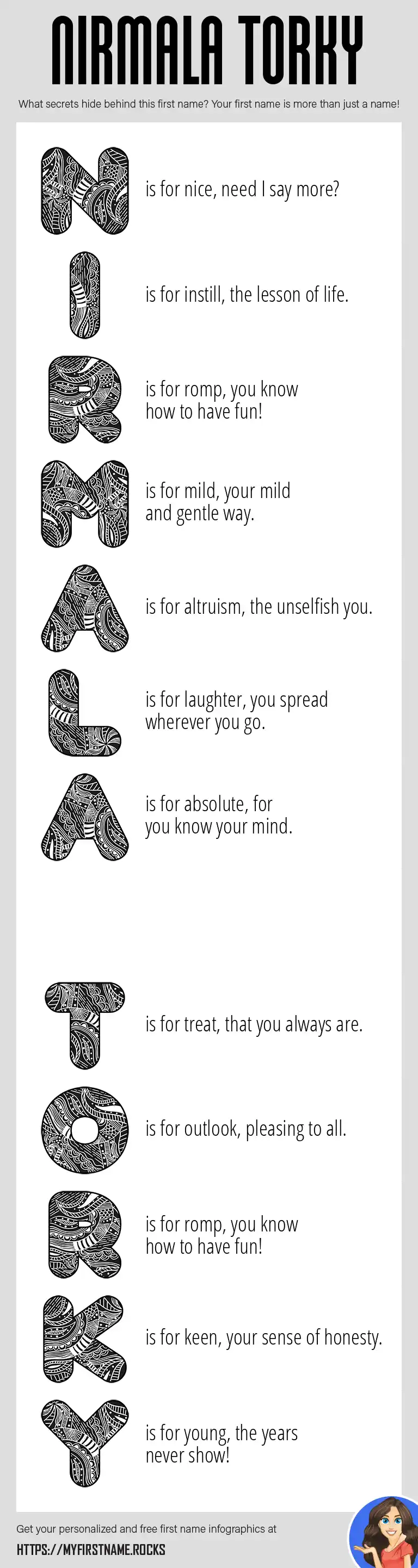 NIRMALA TORKY

What secrets hide behind this first name? Your first name is more than just a name!

N is for nice, need I say more?

I is for instill, the lesson of life.

R is for romp, you know how to have fun!

M is for mild, your mild and gentle way.

A is for altruism, the unselfish you.

L is for laughter, you spread wherever you go.

A is for absolute, for you know your mind.

T is for treat, that you always are.

O is for outlook, pleasing to all.

R is for romp, you know how to have fun!

K is for keen, your sense of honesty.

Y is for young, the years never show!

Get your personalized and free first name infographics at

HTTPS://MYFIRSTNAME.ROCKS