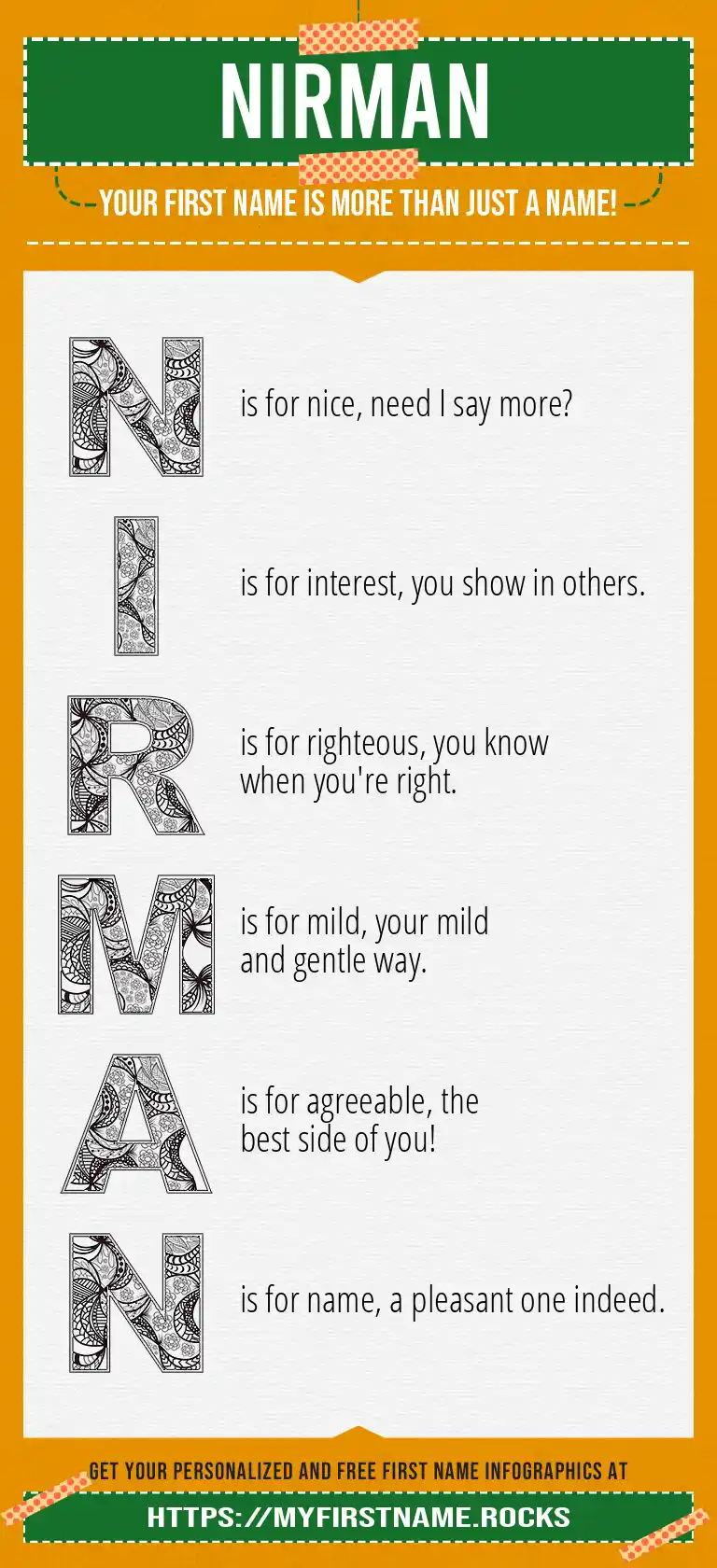 NIRMAN

YOUR FIRST NAME IS MORE THAN JUST A NAME!

N is for nice, need I say more?

I is for interest, you show in others.

R is for righteous, you know when you're right.

M is for mild, your mild and gentle way.

A is for agreeable, the best side of you!

N is for name, a pleasant one indeed.

GET YOUR PERSONALIZED AND FREE FIRST NAME INFOGRAPHICS AT

HTTPS://MYFIRSTNAME.ROCKS