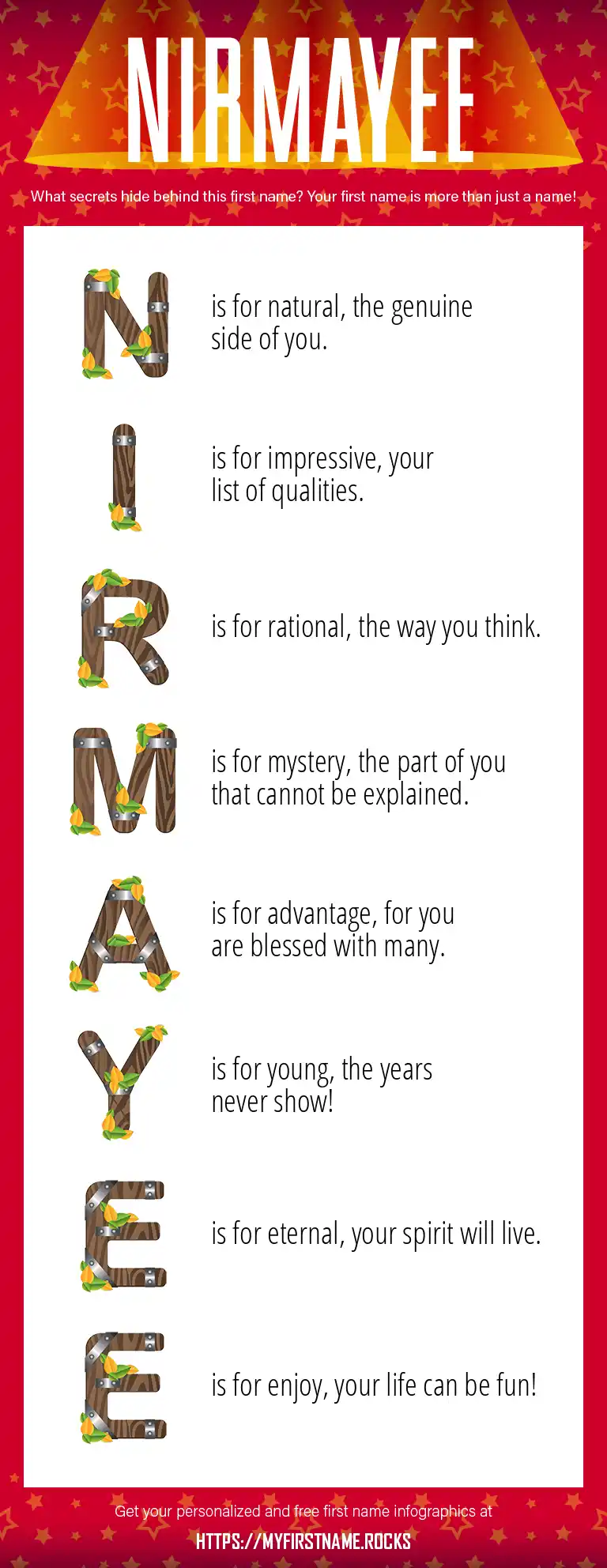 NIRMAYEE

What secrets hide behind this first name? Your first name is more than just a name!

N is for natural, the genuine side of you.

I is for impressive, your list of qualities.

R is for rational, the way you think.

M is for mystery, the part of you that cannot be explained.

A is for advantage, for you are blessed with many.

Y is for young, the years never show!

E is for eternal, your spirit will live.

E is for enjoy, your life can be fun!

Get your personalized and free first name infographics at

HTTPS://MYFIRSTNAME.ROCKS