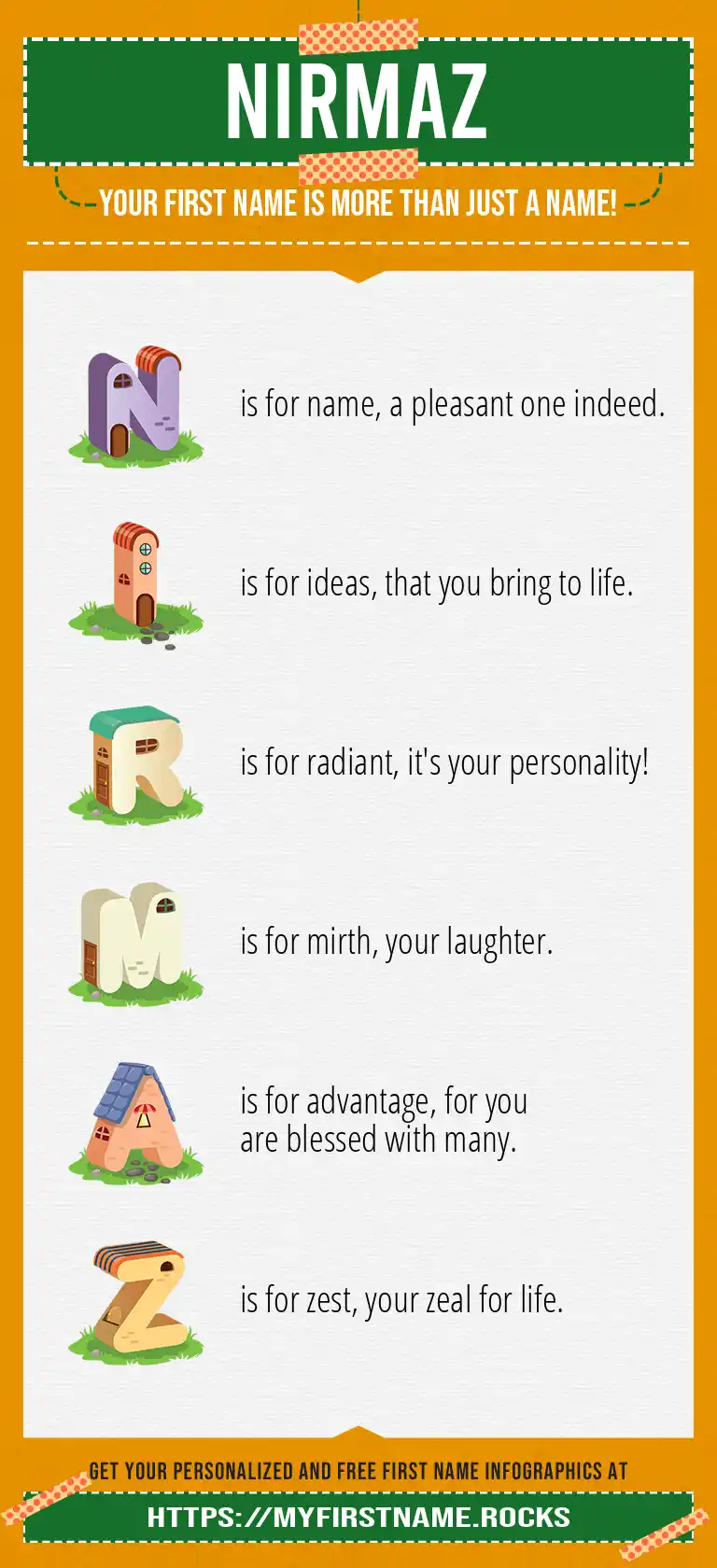 NIRMAZ

YOUR FIRST NAME IS MORE THAN JUST A NAME!

N is for name, a pleasant one indeed.

I is for ideas, that you bring to life.

R is for radiant, it's your personality!

M is for mirth, your laughter.

A is for advantage, for you are blessed with many.

Z is for zest, your zeal for life.

GET YOUR PERSONALIZED AND FREE FIRST NAME INFOGRAPHICS AT

HTTPS://MYFIRSTNAME.ROCKS