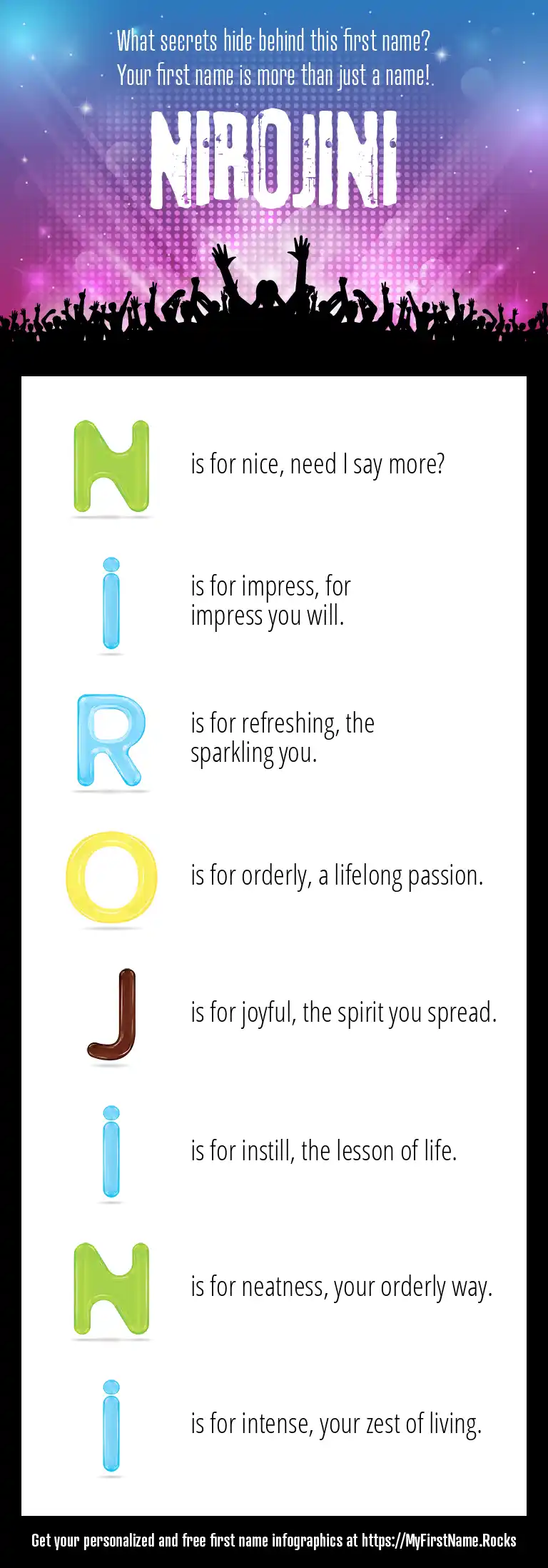 What secrets hide behind this first name?
Your first name is more than just a name!

NIROJINI

N is for nice, need I say more?

i is for impress, for impress you will.

R is for refreshing, the sparkling you.

O is for orderly, a lifelong passion.

J is for joyful, the spirit you spread.

i is for instill, the lesson of life.

N is for neatness, your orderly way.

i is for intense, your zest of living.

Get your personalized and free first name infographics at https://MyFirstName.Rocks