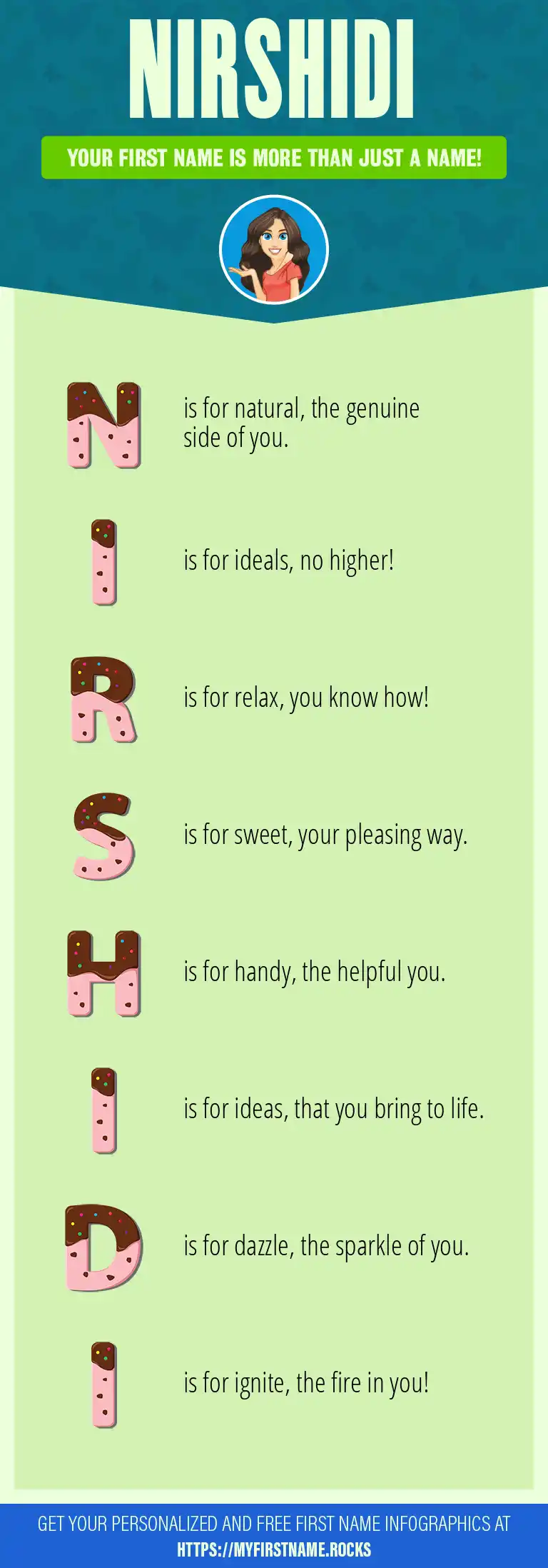 NIRSHIDI

YOUR FIRST NAME IS MORE THAN JUST A NAME!

N is for natural, the genuine side of you.

I is for ideals, no higher!

R is for relax, you know how!

S is for sweet, your pleasing way.

H is for handy, the helpful you.

I is for ideas, that you bring to life.

D is for dazzle, the sparkle of you.

I is for ignite, the fire in you!

GET YOUR PERSONALIZED AND FREE FIRST NAME INFOGRAPHICS AT HTTPS://MYFIRSTNAME.ROCKS