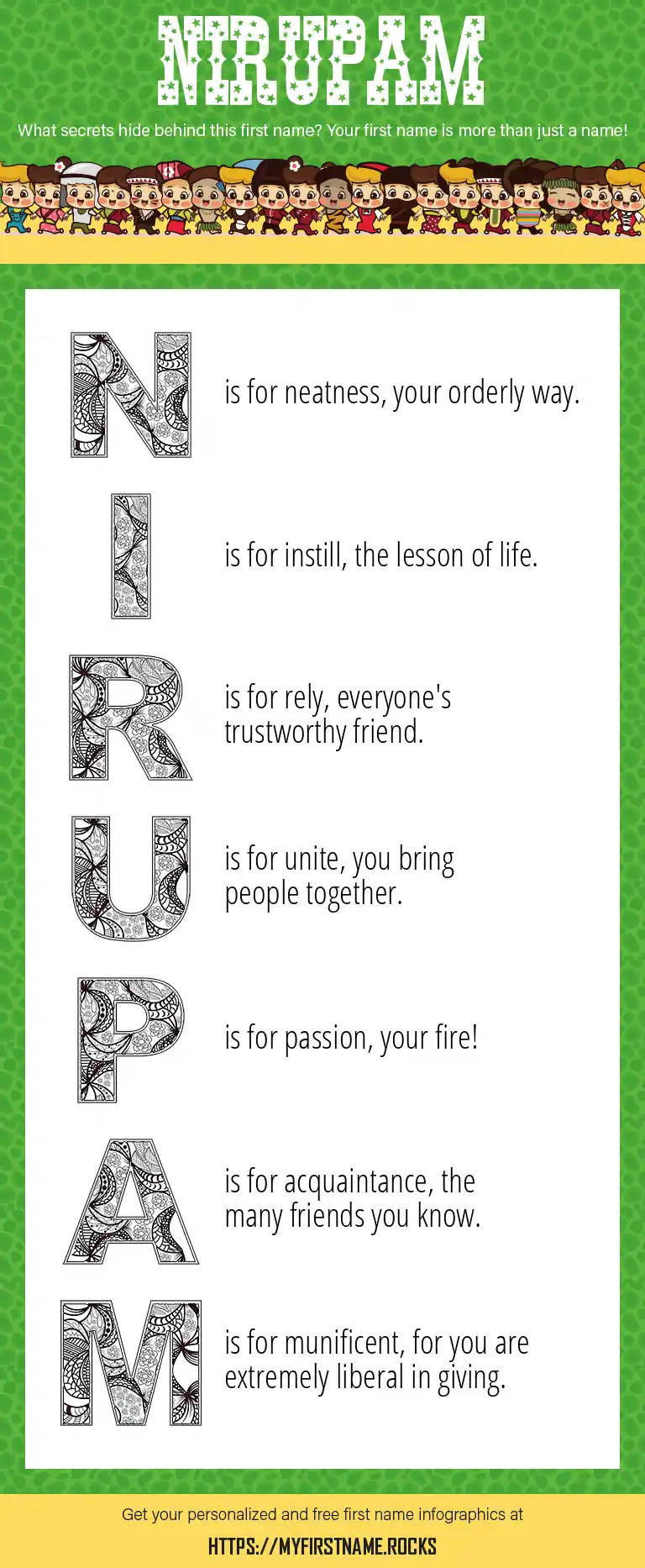 NIRUPAM

What secrets hide behind this first name? Your first name is more than just a name!

N is for neatness, your orderly way.

I is for instill, the lesson of life.

R is for rely, everyone's trustworthy friend.

U is for unite, you bring people together.

P is for passion, your fire!

A is for acquaintance, the many friends you know.

M is for munificent, for you are extremely liberal in giving.

Get your personalized and free first name infographics at

HTTPS://MYFIRSTNAME.ROCKS