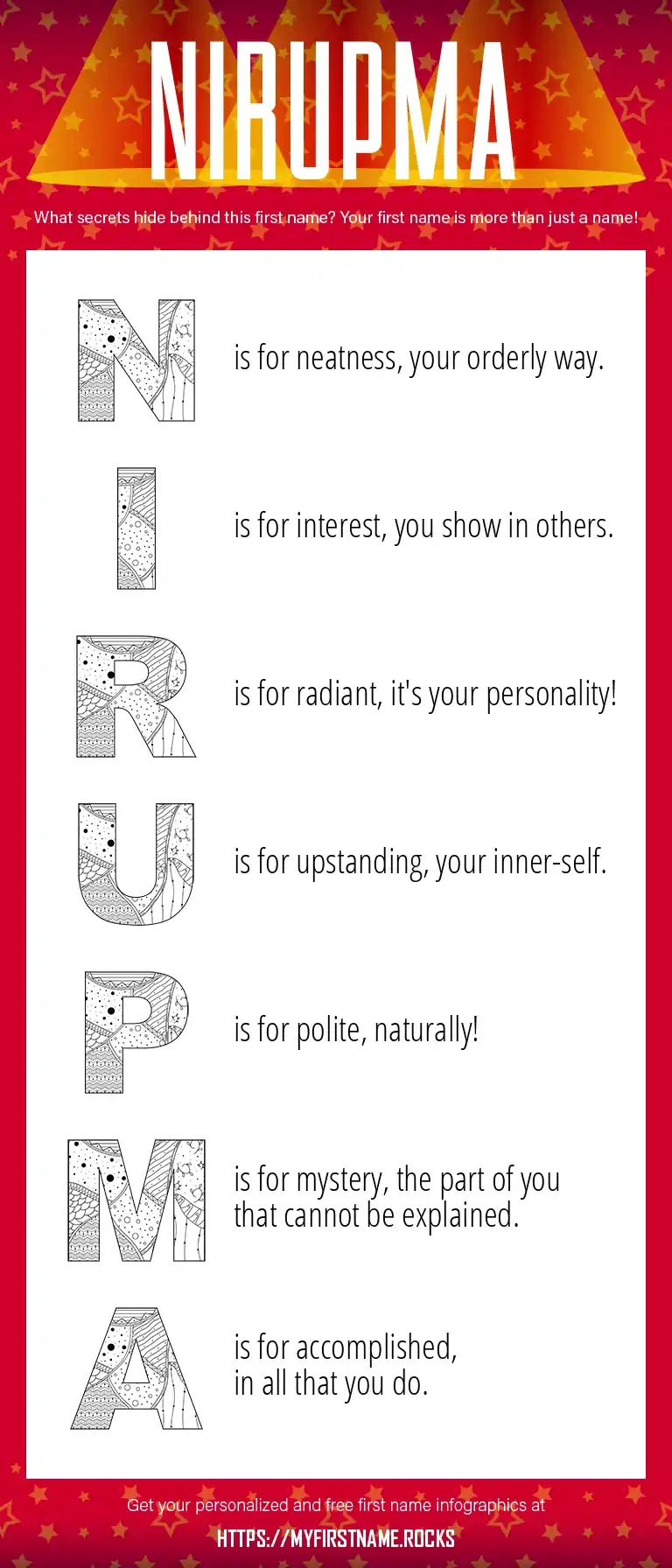 NIRUPMA

What secrets hide behind this first name? Your first name is more than just a name!

N is for neatness, your orderly way.

I is for interest, you show in others.

R is for radiant, it's your personality!

U is for upstanding, your inner-self.

P is for polite, naturally!

M is for mystery, the part of you that cannot be explained.

A is for accomplished, in all that you do.

Get your personalized and free first name infographics at

HTTPS://MYFIRSTNAME.ROCKS