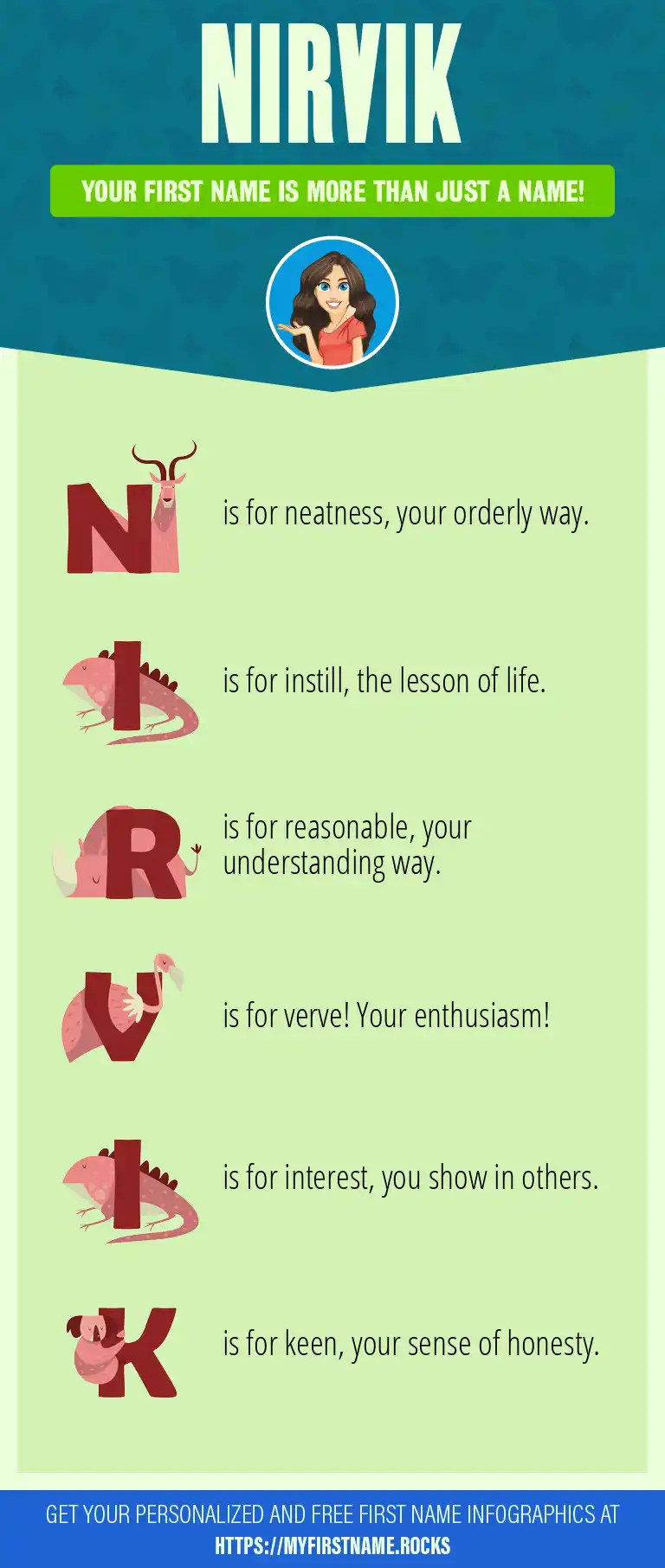 NIRVIK

YOUR FIRST NAME IS MORE THAN JUST A NAME!

N is for neatness, your orderly way.

I is for instill, the lesson of life.

R is for reasonable, your understanding way.

V is for verve! Your enthusiasm!

I is for interest, you show in others.

K is for keen, your sense of honesty.

GET YOUR PERSONALIZED AND FREE FIRST NAME INFOGRAPHICS AT HTTPS://MYFIRSTNAME.ROCKS