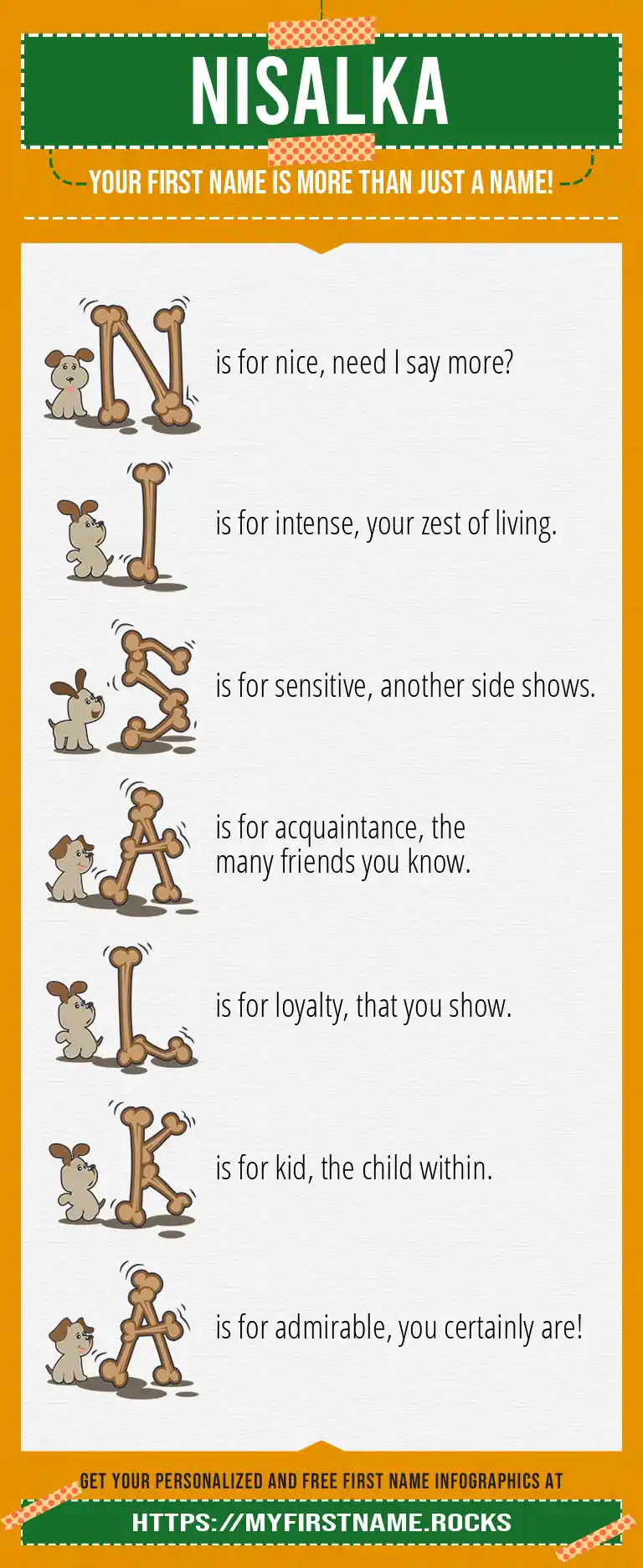 NISALKA

YOUR FIRST NAME IS MORE THAN JUST A NAME!

N is for nice, need I say more?

I is for intense, your zest of living.

S is for sensitive, another side shows.

A is for acquaintance, the many friends you know.

L is for loyalty, that you show.

K is for kid, the child within.

A is for admirable, you certainly are!

GET YOUR PERSONALIZED AND FREE FIRST NAME INFOGRAPHICS AT

HTTPS://MYFIRSTNAME.ROCKS