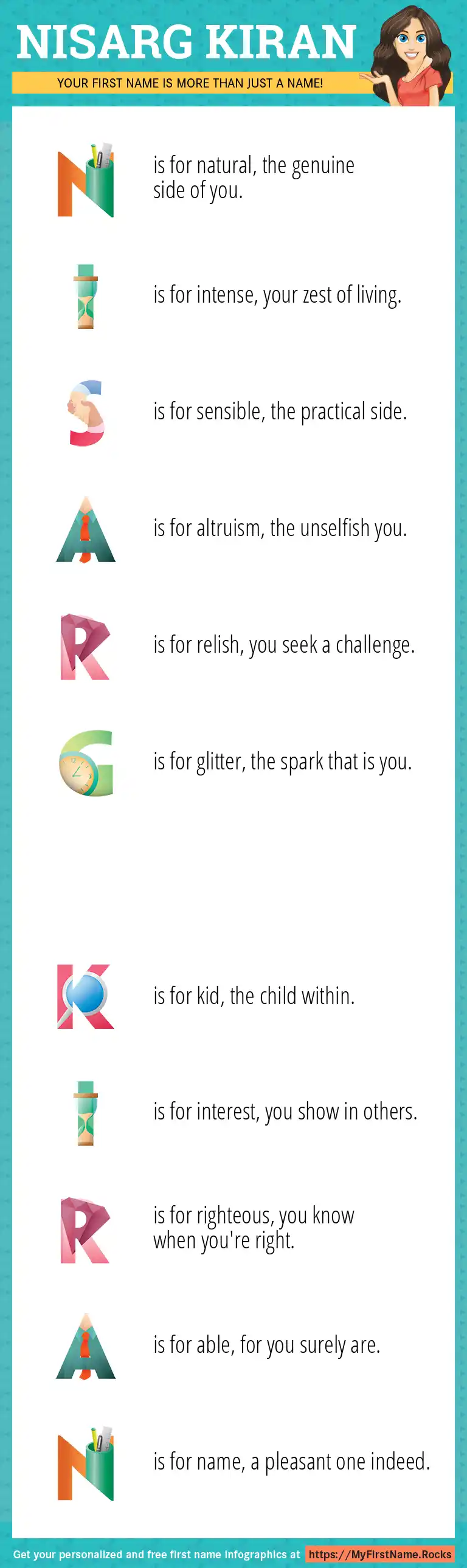 NISARG KIRAN

YOUR FIRST NAME IS MORE THAN JUST A NAME!

N is for natural, the genuine side of you.

I is for intense, your zest of living.

S is for sensible, the practical side.

A is for altruism, the unselfish you.

R is for relish, you seek a challenge.

G is for glitter, the spark that is you.

K is for kid, the child within.

I is for interest, you show in others.

R is for righteous, you know when you're right.

A is for able, for you surely are.

N is for name, a pleasant one indeed.

Get your personalized and free first name infographics at https://MyFirstName.Rocks