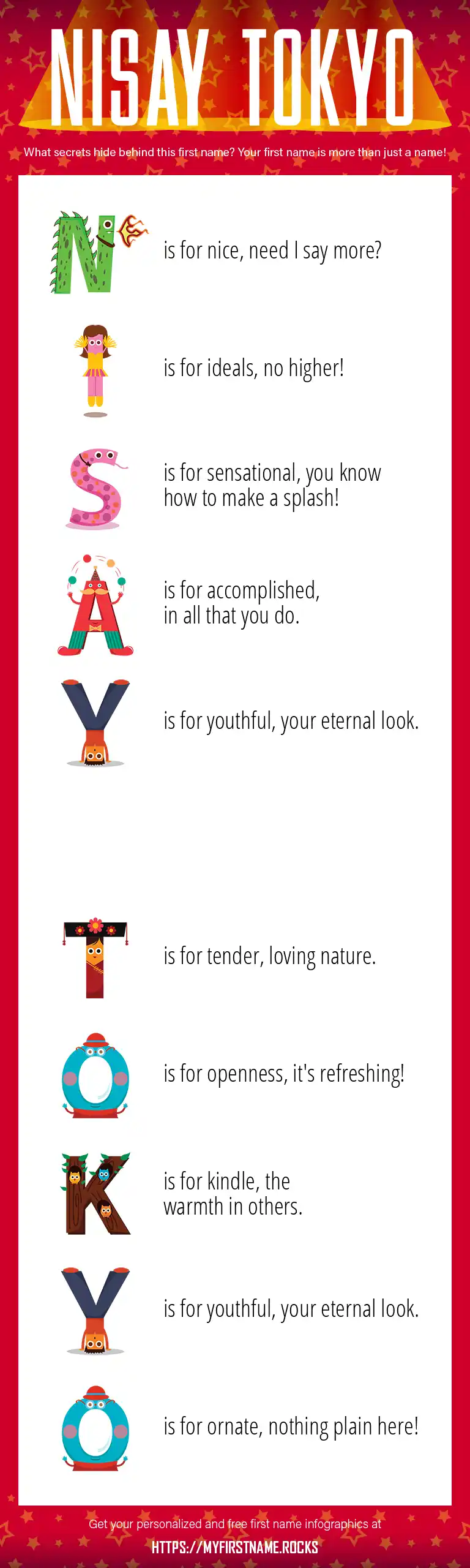 NISAY TOKYO

What secrets hide behind this first name? Your first name is more than just a name!

N is for nice, need I say more?

I is for ideals, no higher!

S is for sensational, you know how to make a splash!

A is for accomplished, in all that you do.

Y is for youthful, your eternal look.

T is for tender, loving nature.

O is for openness, it's refreshing!

K is for kindle, the warmth in others.

Y is for youthful, your eternal look.

O is for ornate, nothing plain here!

Get your personalized and free first name infographics at

HTTPS://MYFIRSTNAME.ROCKS