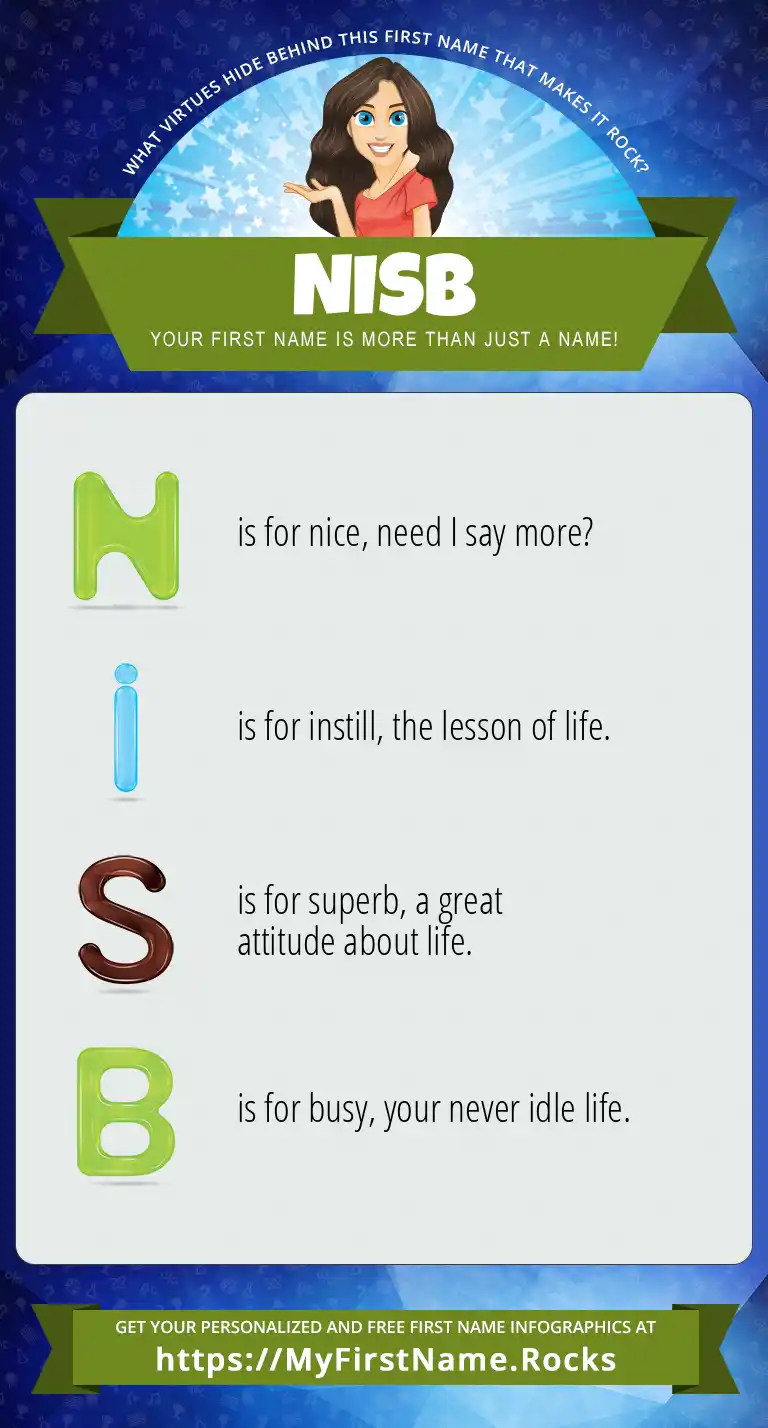 WHAT VIRTUES HIDE BEHIND THIS FIRST NAME THAT MAKES IT ROCK?

NISB

YOUR FIRST NAME IS MORE THAN JUST A NAME!

N is for nice, need I say more?

i is for instill, the lesson of life.

S is for superb, a great attitude about life.

B is for busy, your never idle life.

GET YOUR PERSONALIZED AND FREE FIRST NAME INFOGRAPHICS AT
https://MyFirstName.Rocks