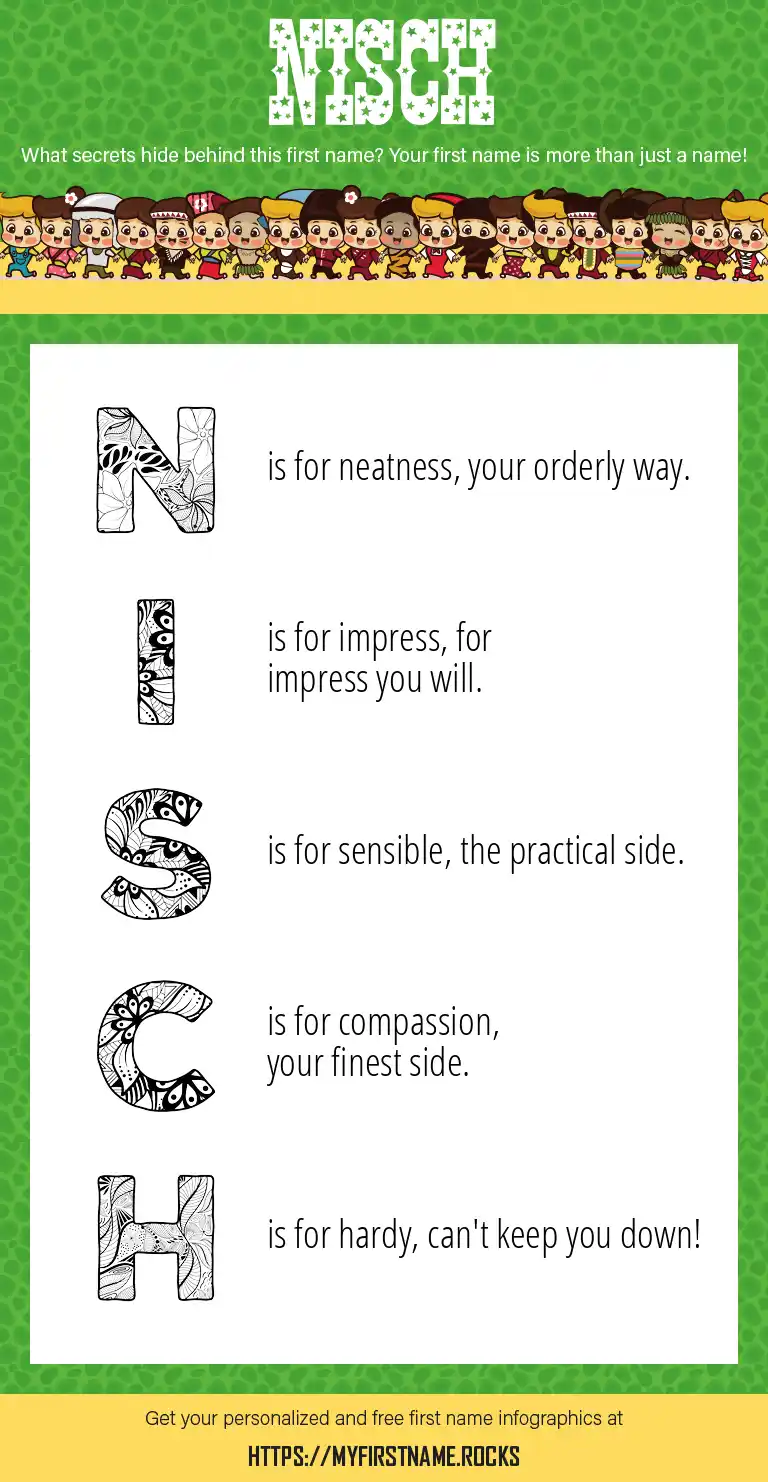 NISCH

What secrets hide behind this first name? Your first name is more than just a name!

N is for neatness, your orderly way.

I is for impress, for impress you will.

S is for sensible, the practical side.

C is for compassion, your finest side.

H is for hardy, can't keep you down!

Get your personalized and free first name infographics at

HTTPS://MYFIRSTNAME.ROCKS