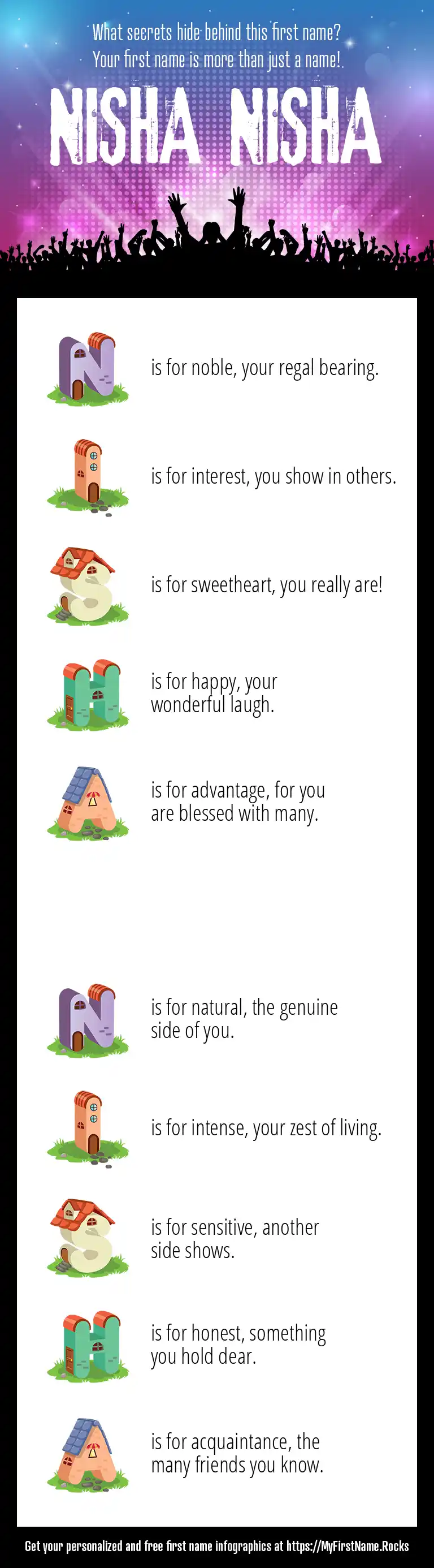 What secrets hide behind this first name?
Your first name is more than just a name!

NISHA NISHA

N is for noble, your regal bearing.

I is for interest, you show in others.

S is for sweetheart, you really are!

H is for happy, your wonderful laugh.

A is for advantage, for you are blessed with many.

N is for natural, the genuine side of you.

I is for intense, your zest of living.

S is for sensitive, another side shows.

H is for honest, something you hold dear.

A is for acquaintance, the many friends you know.

Get your personalized and free first name infographics at https://MyFirstName.Rocks